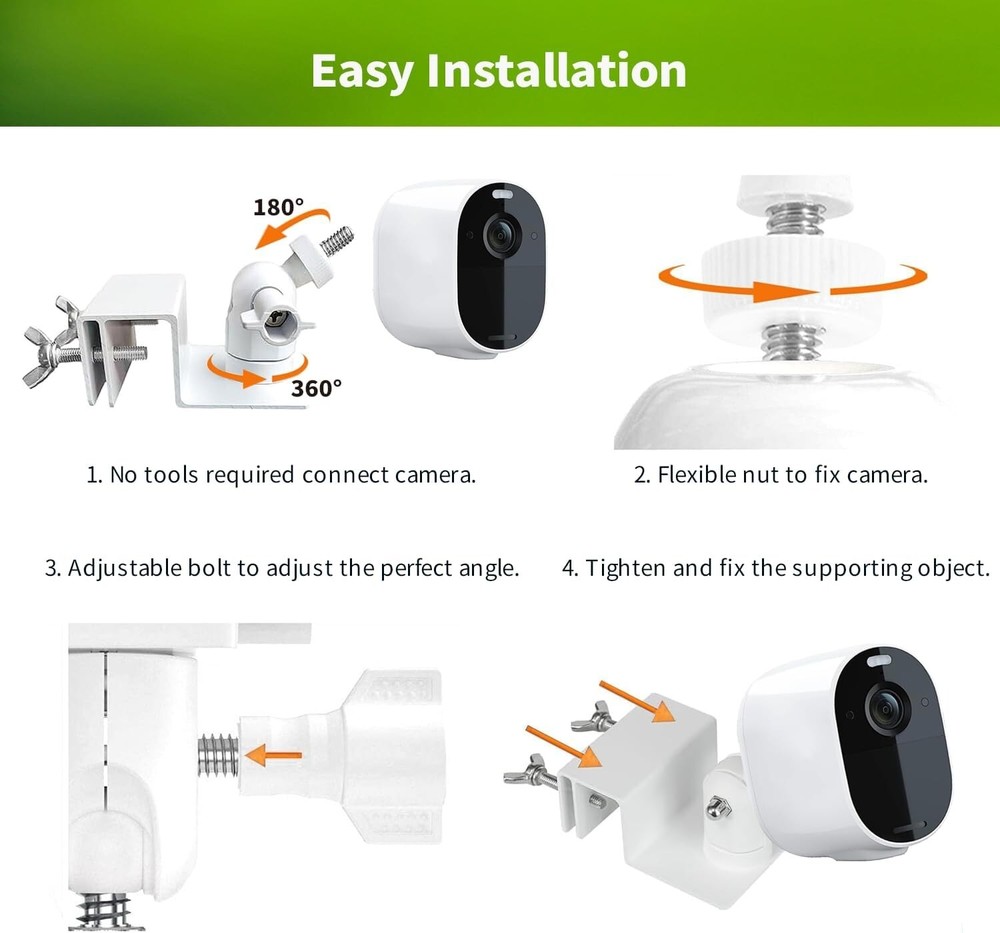 Easy Installation

180°

360°

1. No tools required connect camera.

2. Flexible nut to fix camera.

3. Adjustable bolt to adjust the perfect angle.

4. Tighten and fix the supporting object.