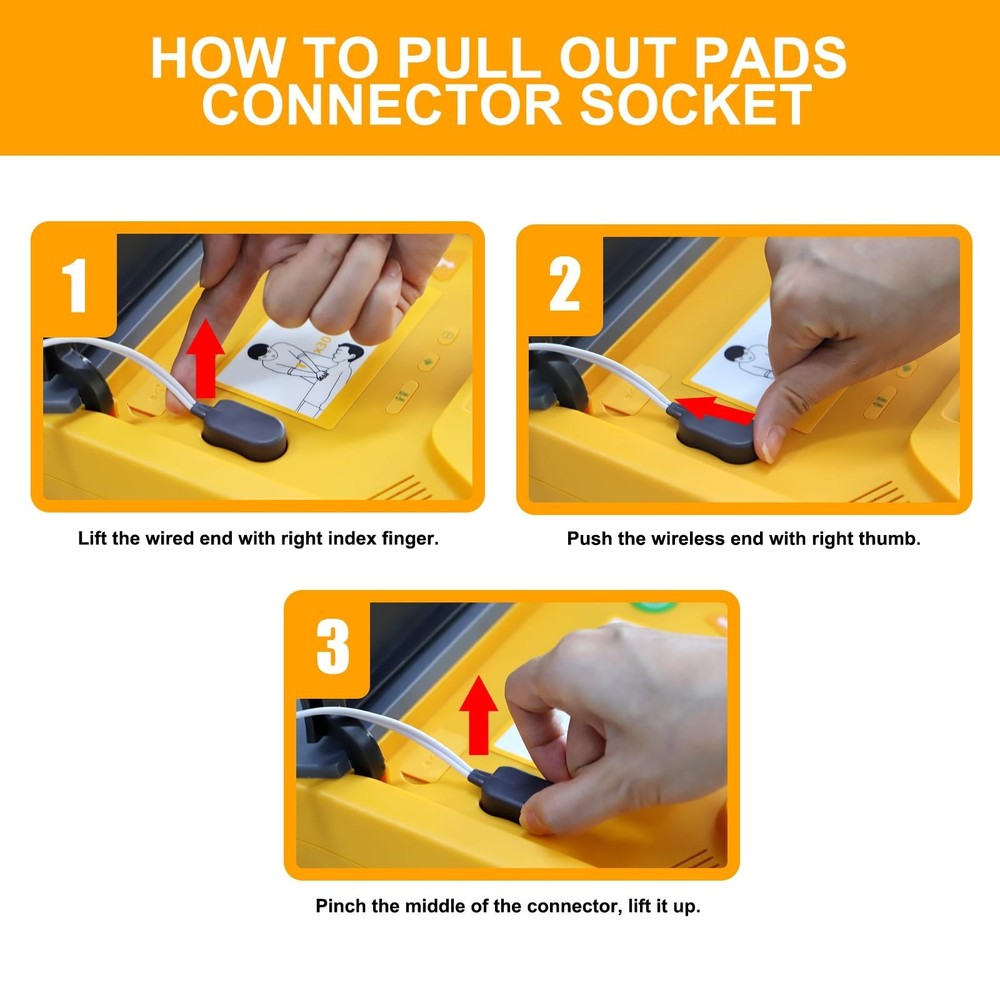 HOW TO PULL OUT PADS CONNECTOR SOCKET

1

Lift the wired end with right index finger.

2

Push the wireless end with right thumb.

3

Pinch the middle of the connector, lift it up.