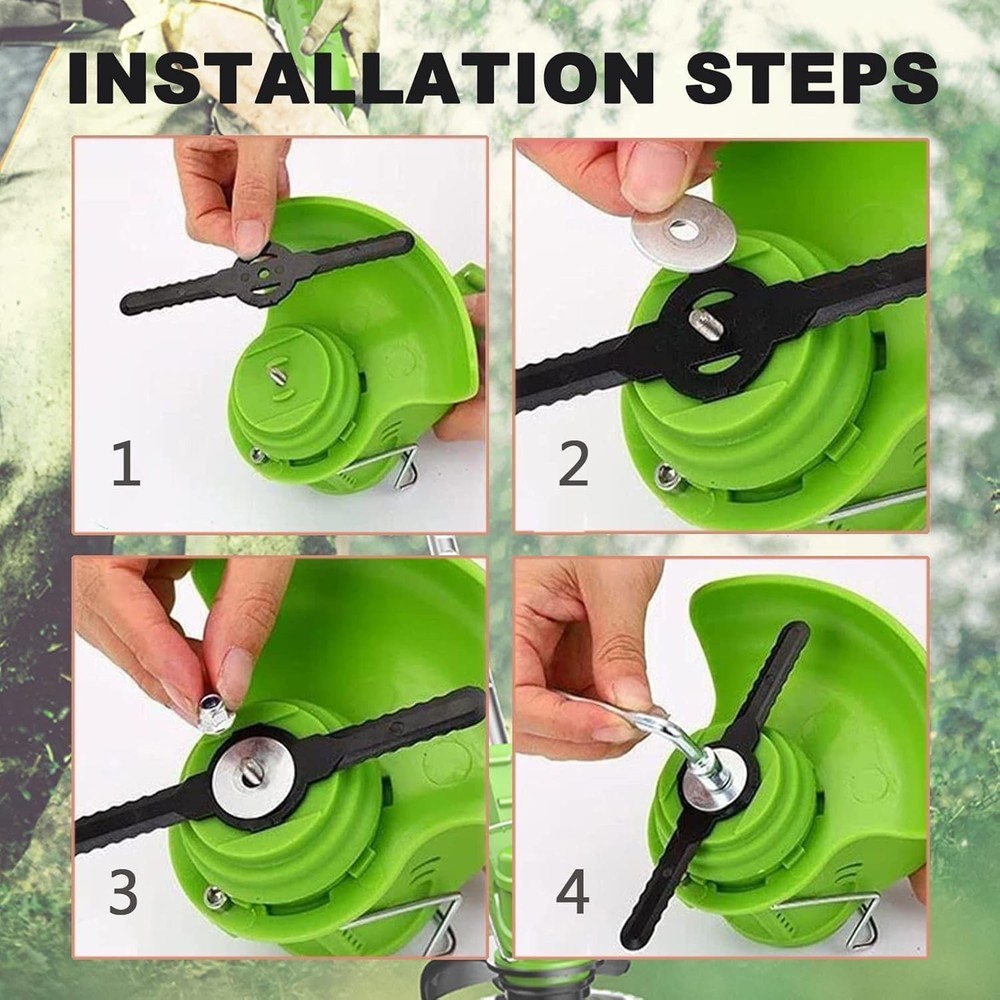 INSTALLATION STEPS

1

2

3

4