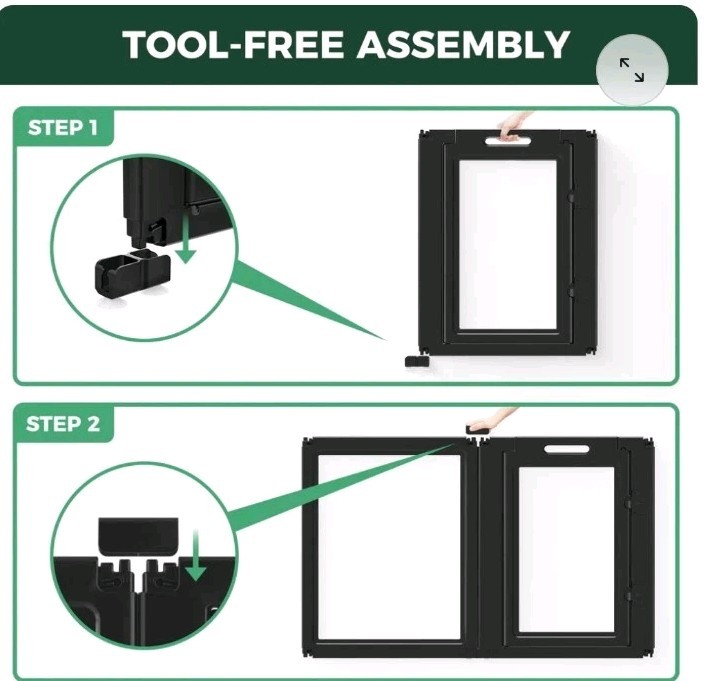 TOOL-FREE ASSEMBLY

STEP 1

STEP 2