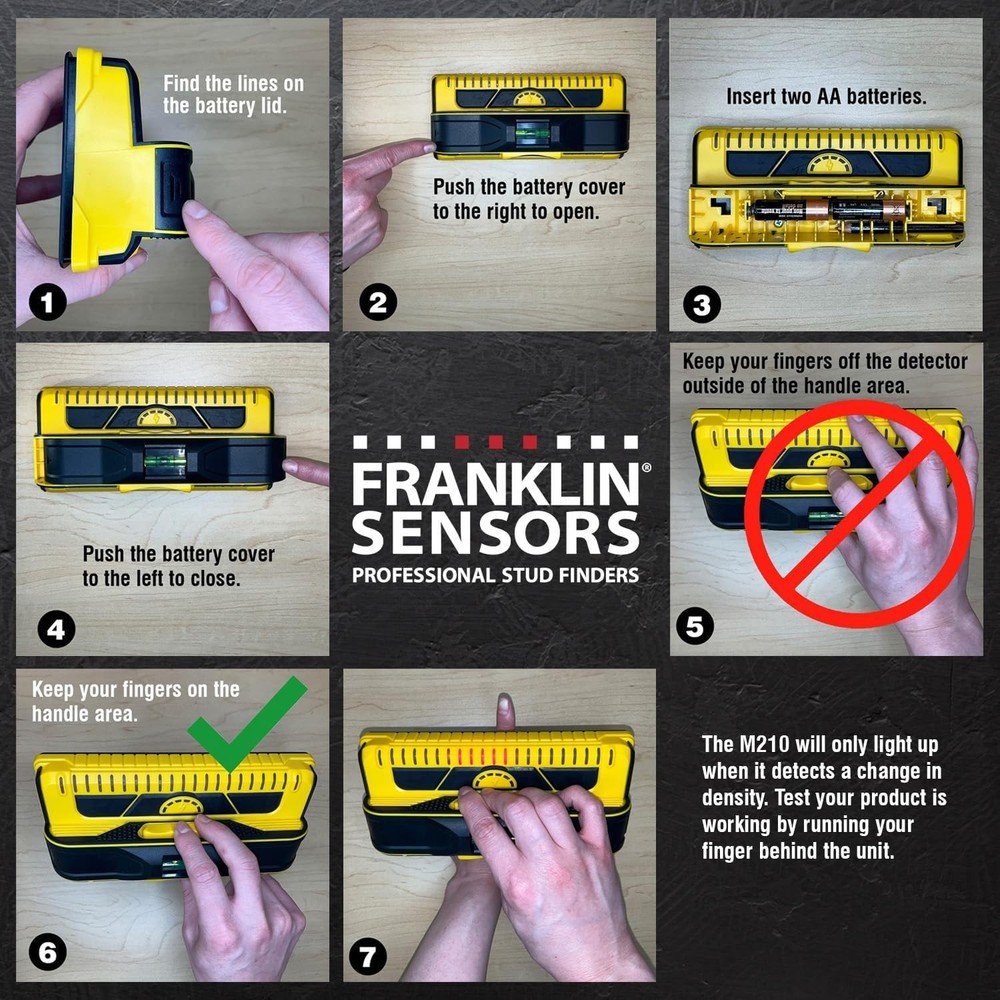 Find the lines on the battery lid.

1

Push the battery cover to the right to open.

2

Insert two AA batteries.

3

Push the battery cover to the left to close.

4

FRANKLIN®
SENSORS
PROFESSIONAL STUD FINDERS

Keep your fingers off the detector outside of the handle area.

5

Keep your fingers on the handle area.

6

7

The M210 will only light up when it detects a change in density. Test your product is working by running your finger behind the unit.