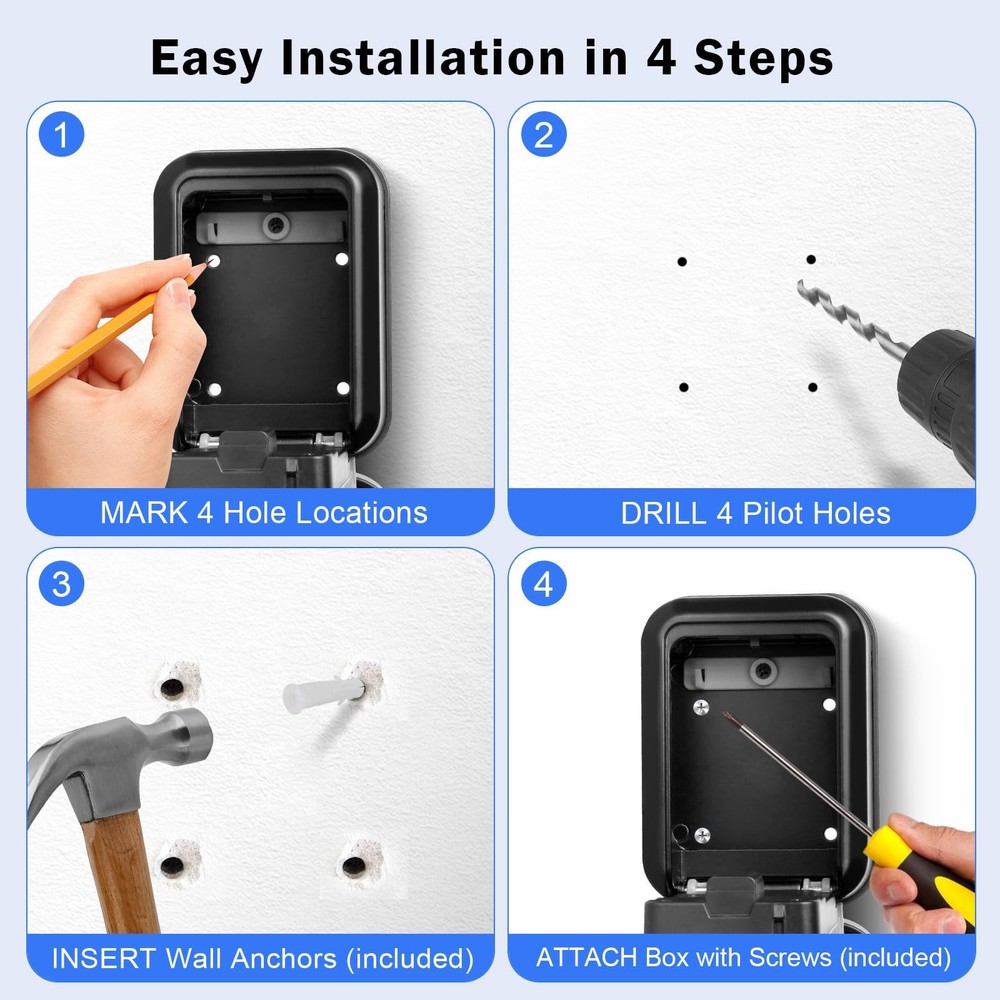 Easy Installation in 4 Steps

1

MARK 4 Hole Locations

2

DRILL 4 Pilot Holes

3

INSERT Wall Anchors (included)

4

ATTACH Box with Screws (included)