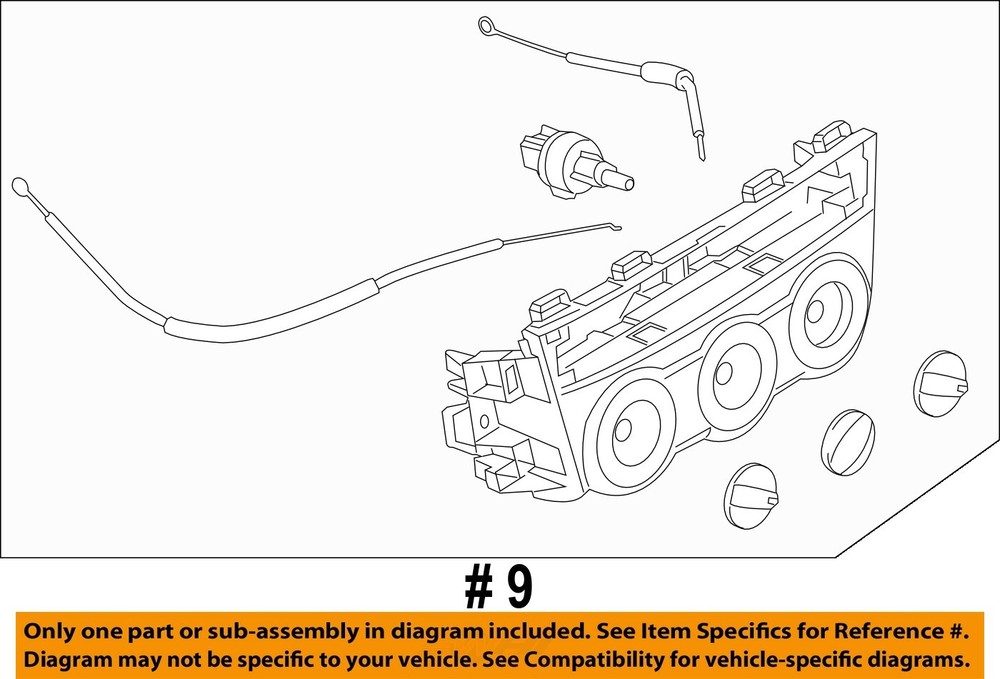 # 9

Only one part or sub-assembly in diagram included. See Item Specifics for Reference #. Diagram may not be specific to your vehicle. See Compatibility for vehicle-specific diagrams.