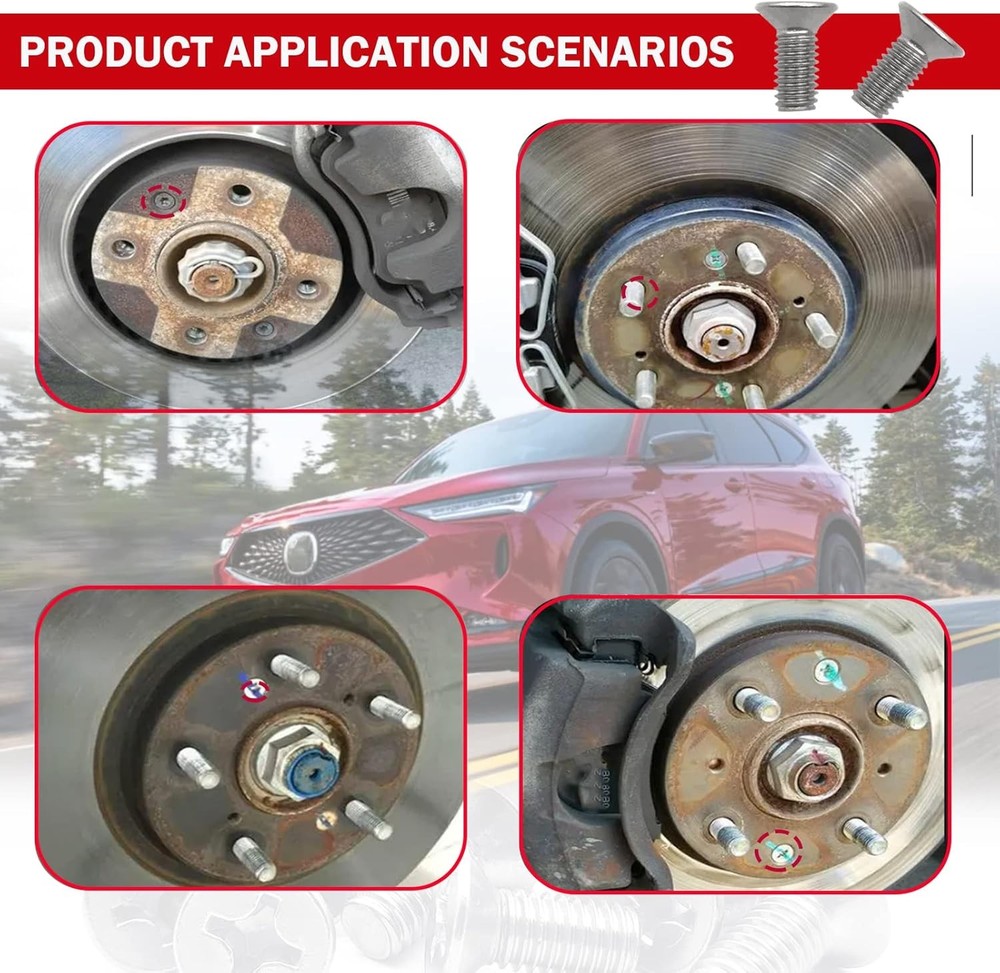 PRODUCT APPLICATION SCENARIOS