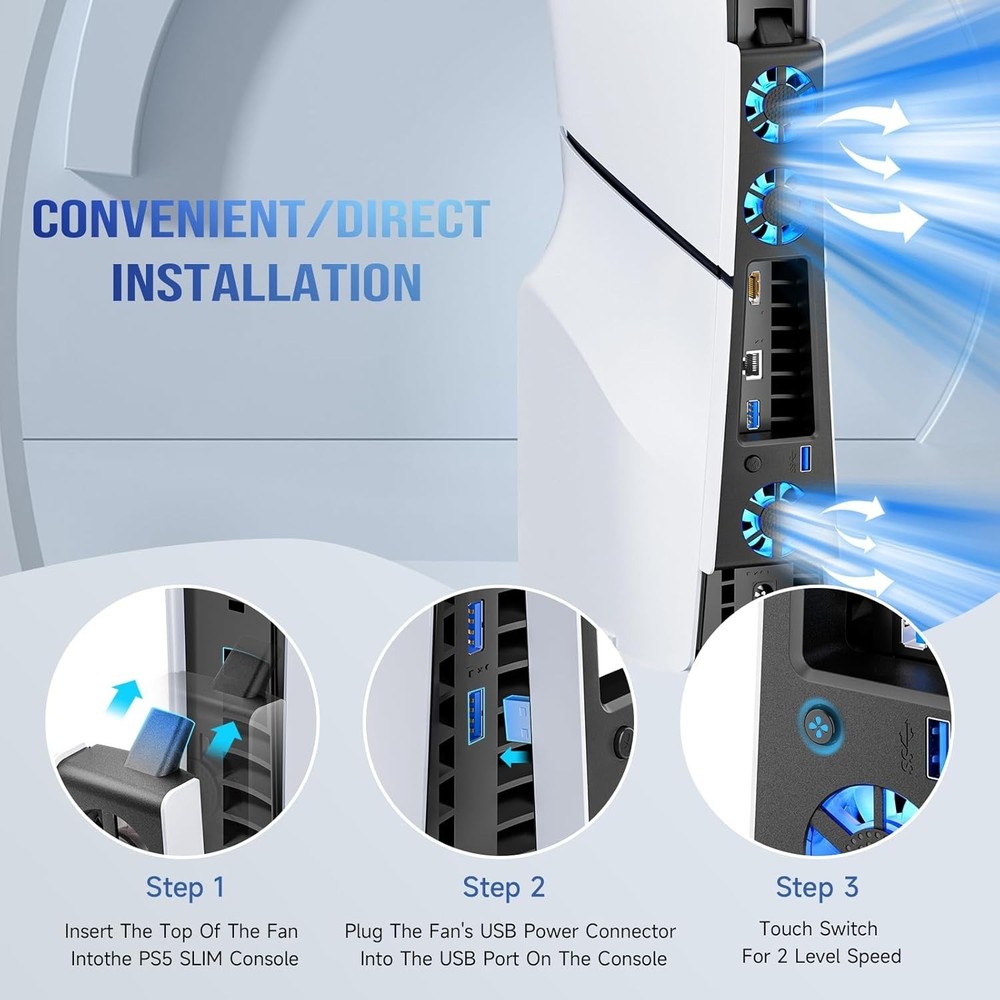 CONVENIENT/DIRECT INSTALLATION

Step 1
Insert The Top Of The Fan Intothe PS5 SLIM Console

Step 2
Plug The Fan's USB Power Connector Into The USB Port On The Console

Step 3
Touch Switch For 2 Level Speed