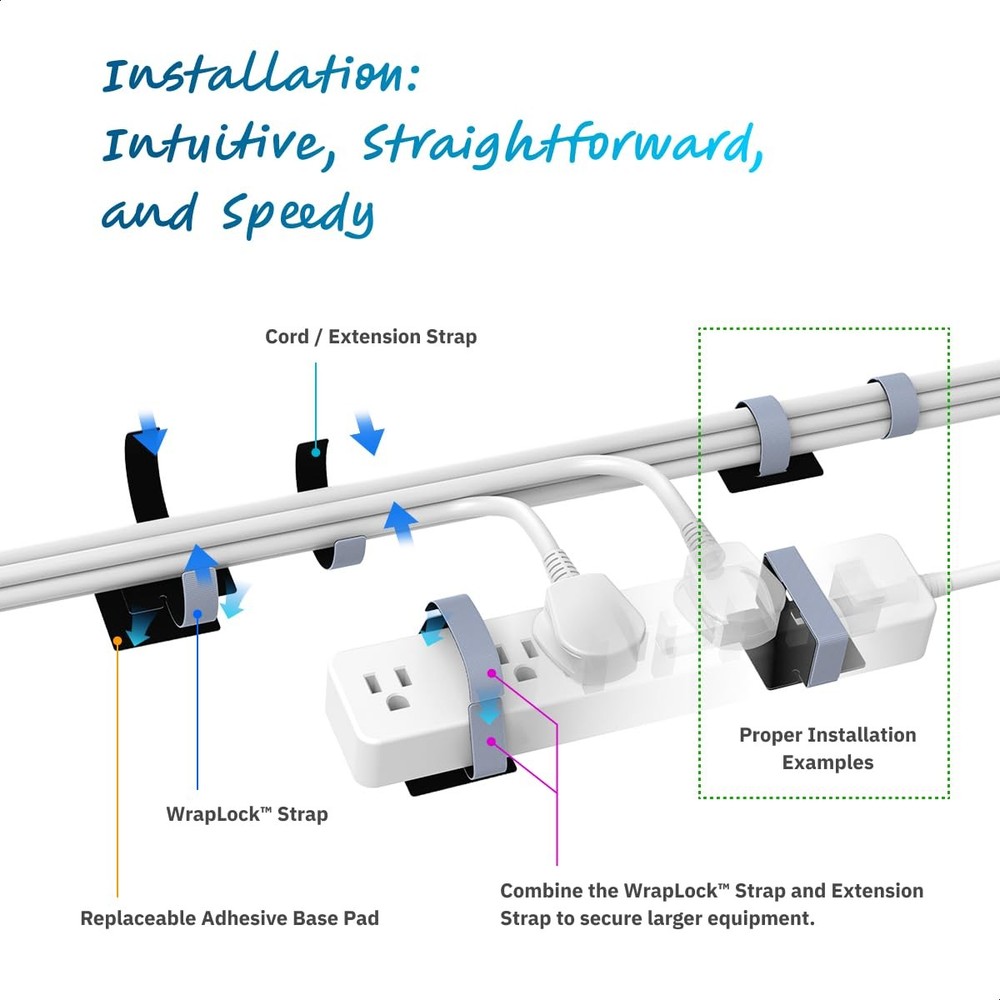 Installation:
Intuitive, Straightforward,
and Speedy

Cord / Extension Strap

Proper Installation Examples

WrapLock™ Strap

Replaceable Adhesive Base Pad

Combine the WrapLock™ Strap and Extension Strap to secure larger equipment.