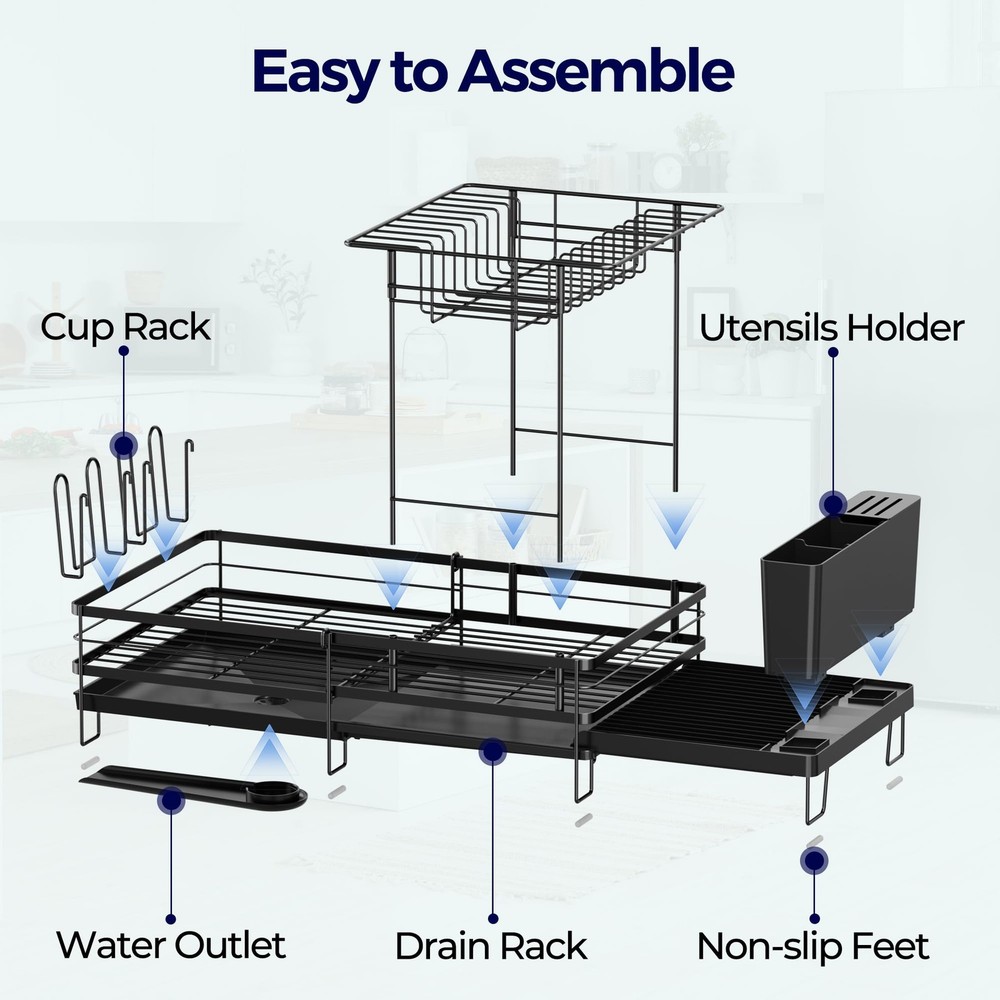 Easy to Assemble

Cup Rack

Utensils Holder

Water Outlet

Drain Rack

Non-slip Feet