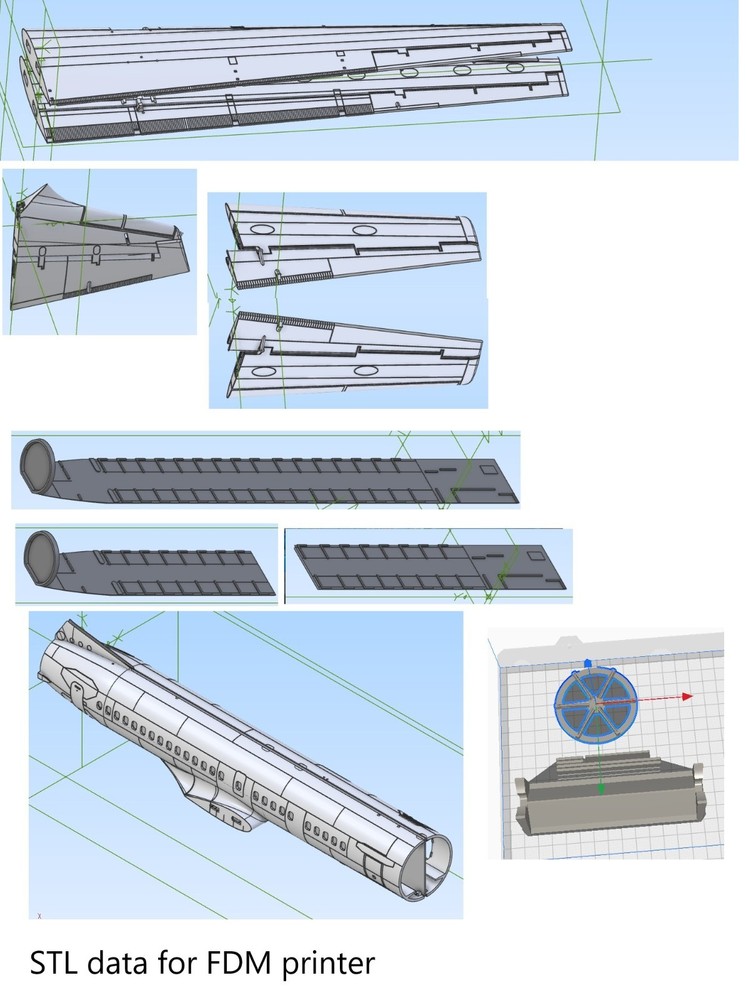 STL data for FDM printer