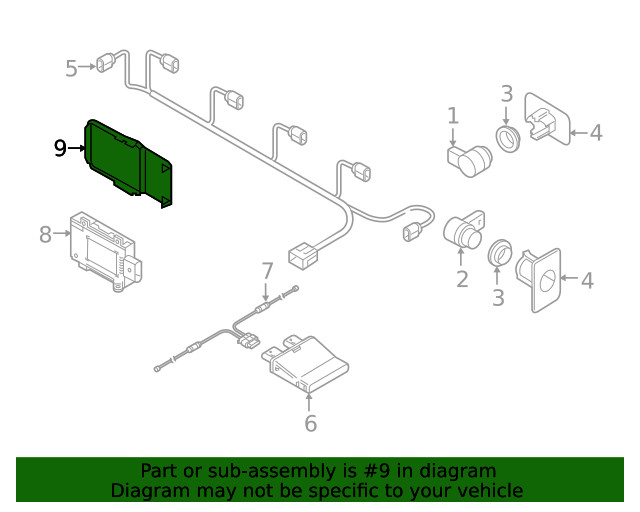 5
9
8
1
3
4
2
3
4
7
6

Part or sub-assembly is #9 in diagram
Diagram may not be specific to your vehicle