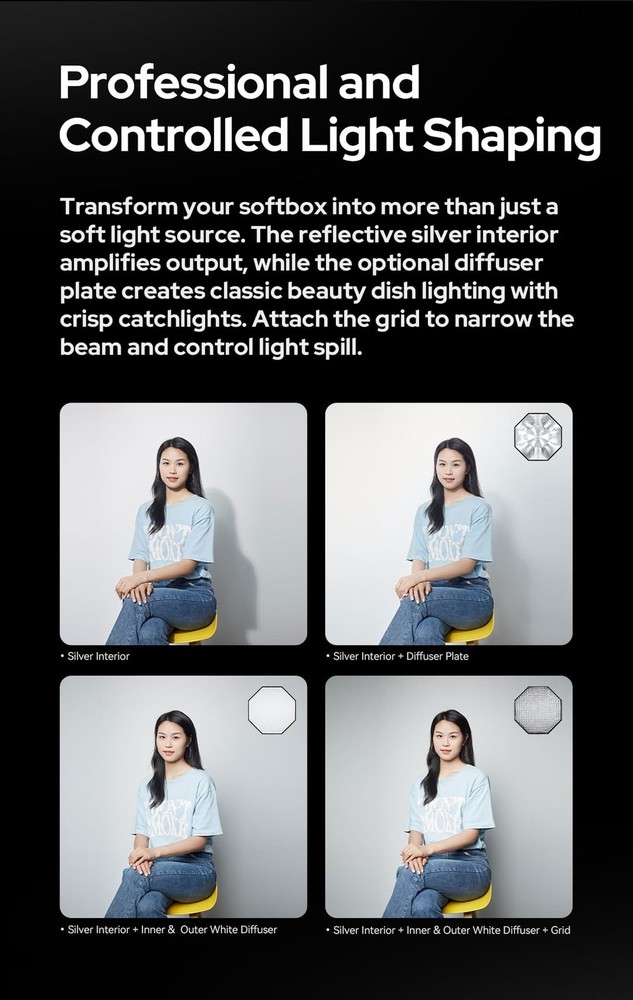 Professional and Controlled Light Shaping

Transform your softbox into more than just a soft light source. The reflective silver interior amplifies output, while the optional diffuser plate creates classic beauty dish lighting with crisp catchlights. Attach the grid to narrow the beam and control light spill.

• Silver Interior

• Silver Interior + Diffuser Plate

• Silver Interior + Inner & Outer White Diffuser

• Silver Interior + Inner & Outer White Diffuser + Grid