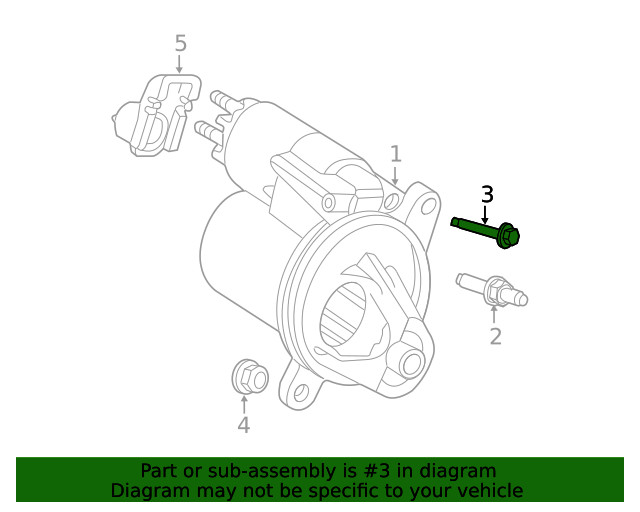 5

1

3

2

4

Part or sub-assembly is #3 in diagram
Diagram may not be specific to your vehicle