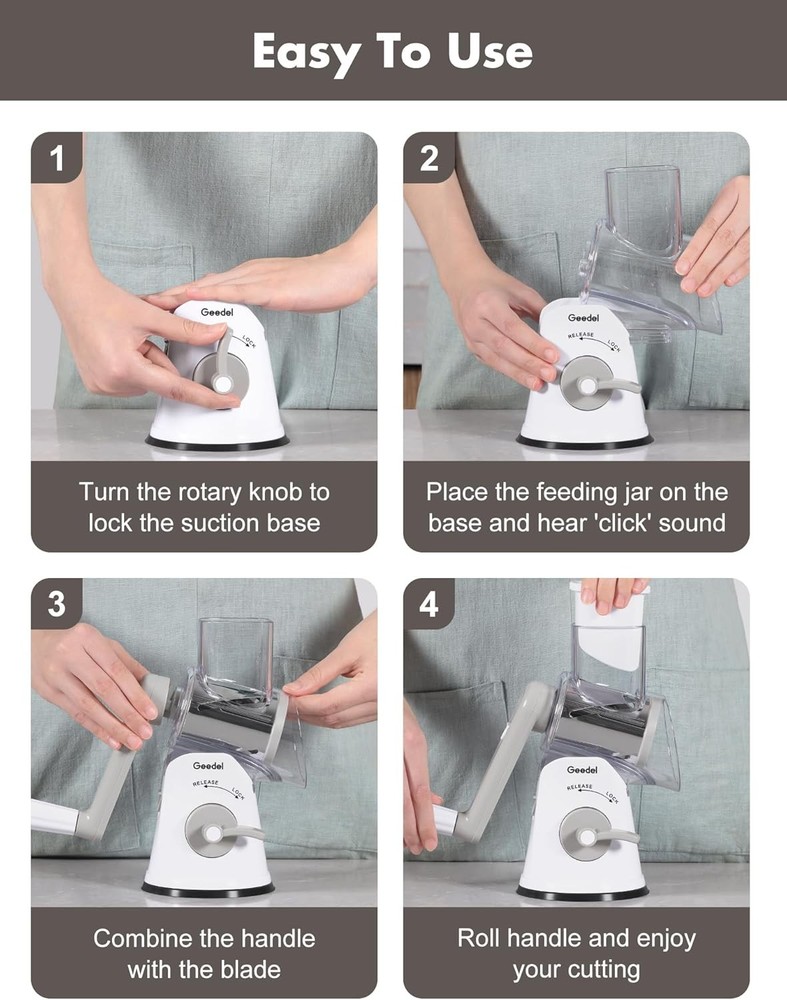 Easy To Use

1

Geedel

LOCK

Turn the rotary knob to lock the suction base

2

Geedel

RELEASE LOCK

Place the feeding jar on the base and hear 'click' sound

3

Geedel

RELEASE LOCK

Combine the handle with the blade

4

Geedel

RELEASE LOCK

Roll handle and enjoy your cutting