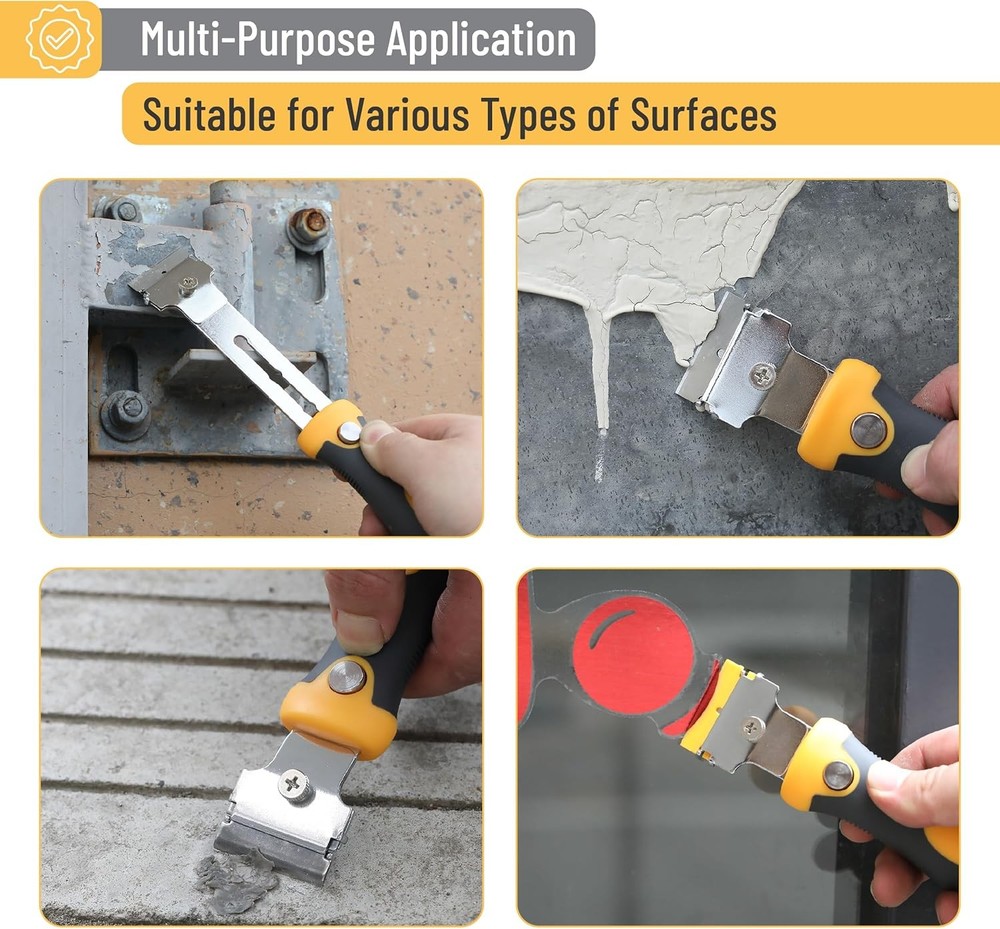 Multi-Purpose Application

Suitable for Various Types of Surfaces