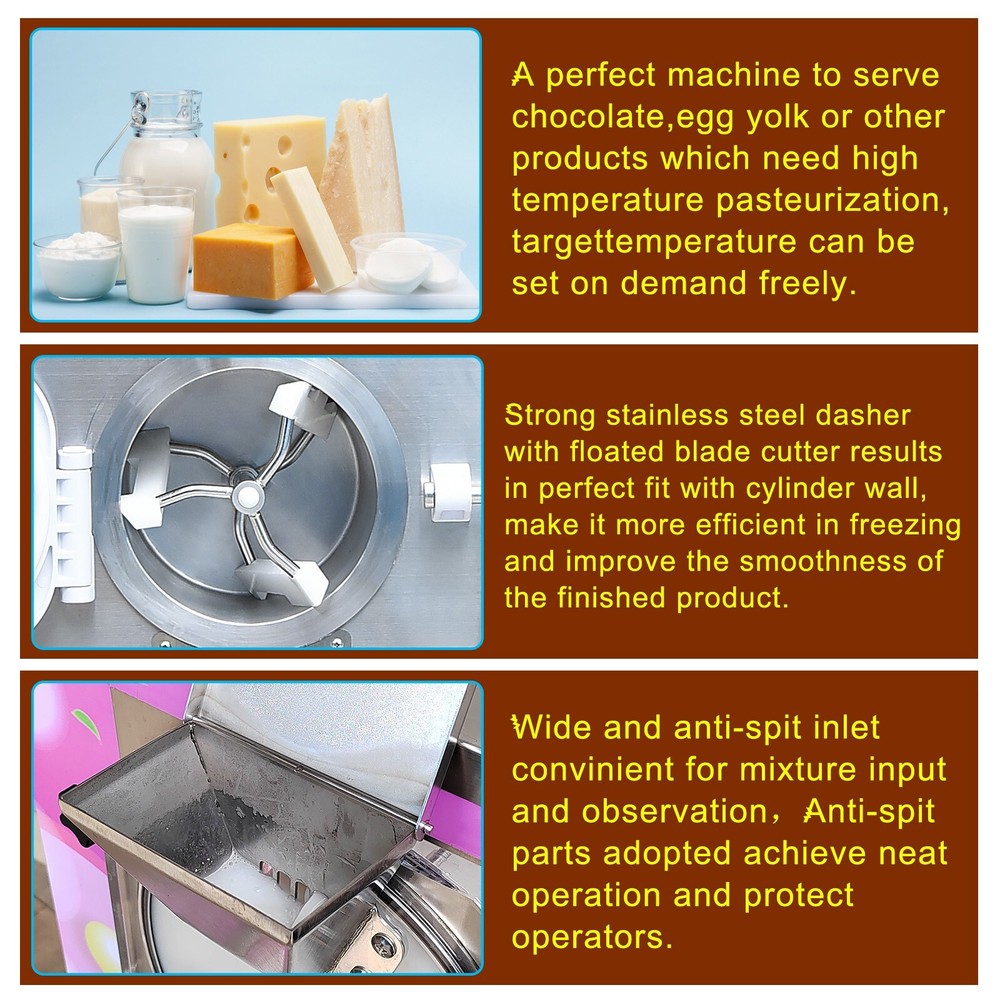 A perfect machine to serve chocolate,egg yolk or other products which need high temperature pasteurization, targettemperature can be set on demand freely.

Strong stainless steel dasher with floated blade cutter results in perfect fit with cylinder wall, make it more efficient in freezing and improve the smoothness of the finished product.

Wide and anti-spit inlet convinient for mixture input and observation，Anti-spit parts adopted achieve neat operation and protect operators.