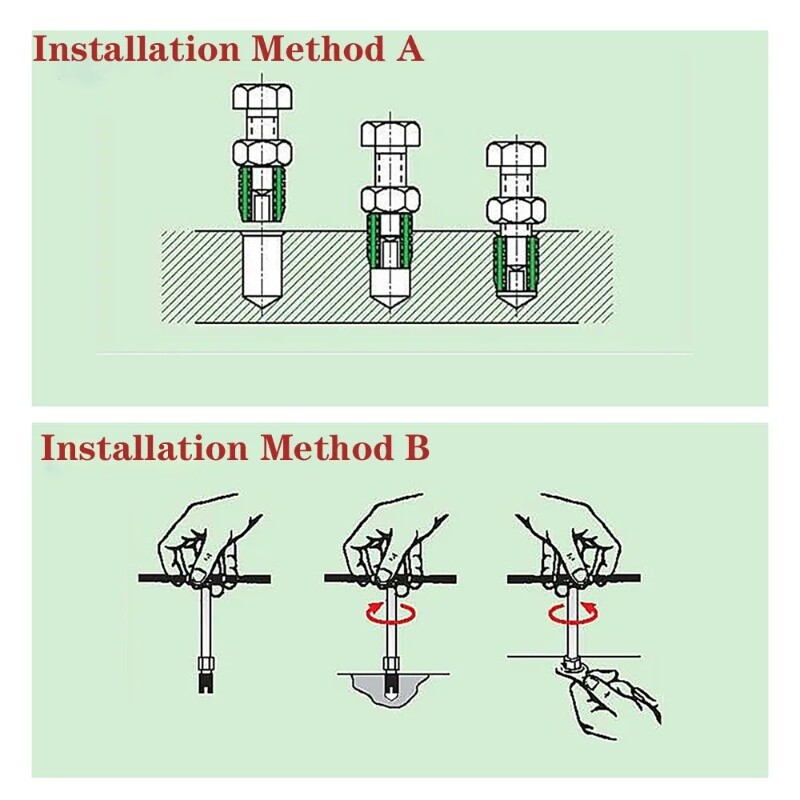 Installation Method A

Installation Method B