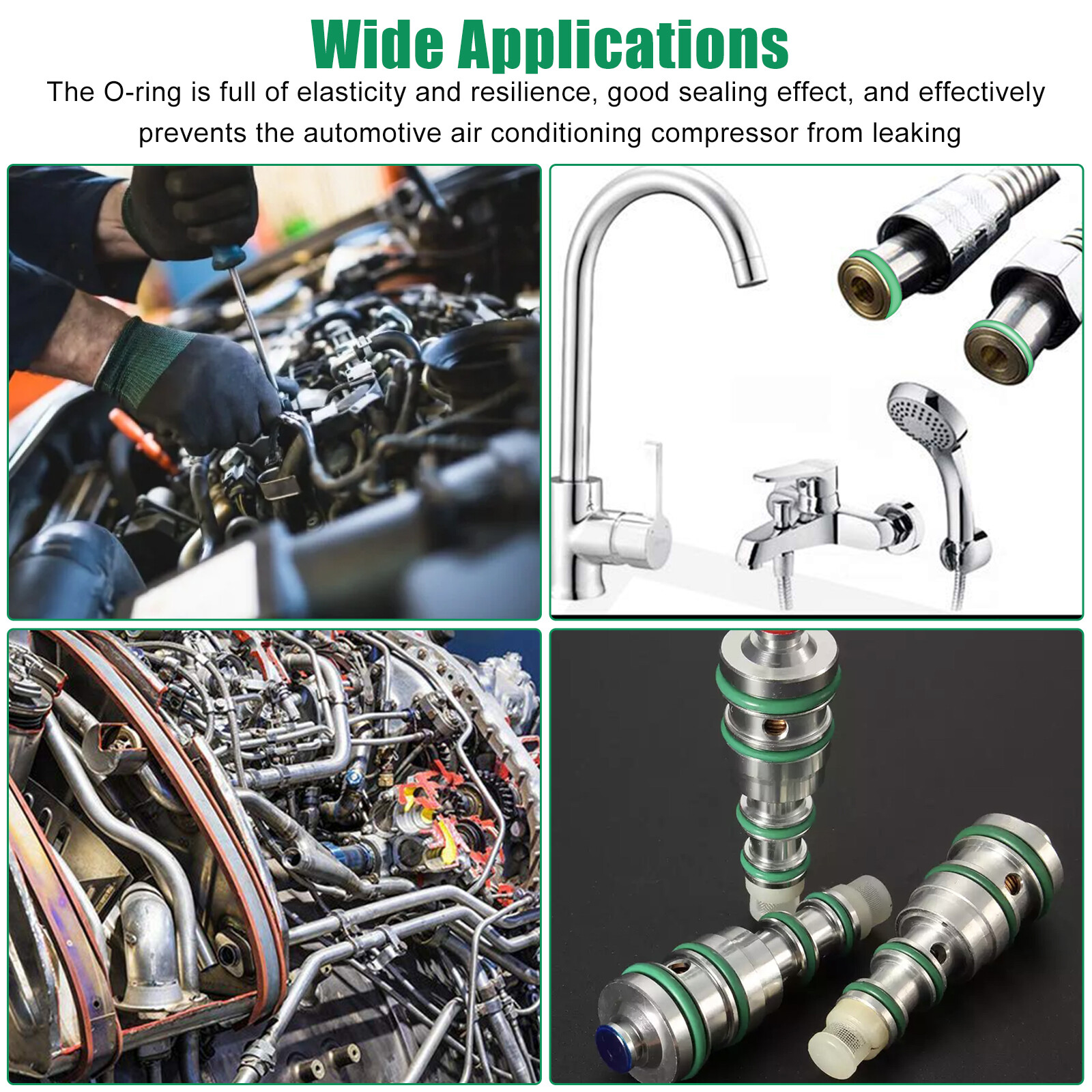 Wide Applications

The O-ring is full of elasticity and resilience, good sealing effect, and effectively prevents the automotive air conditioning compressor from leaking