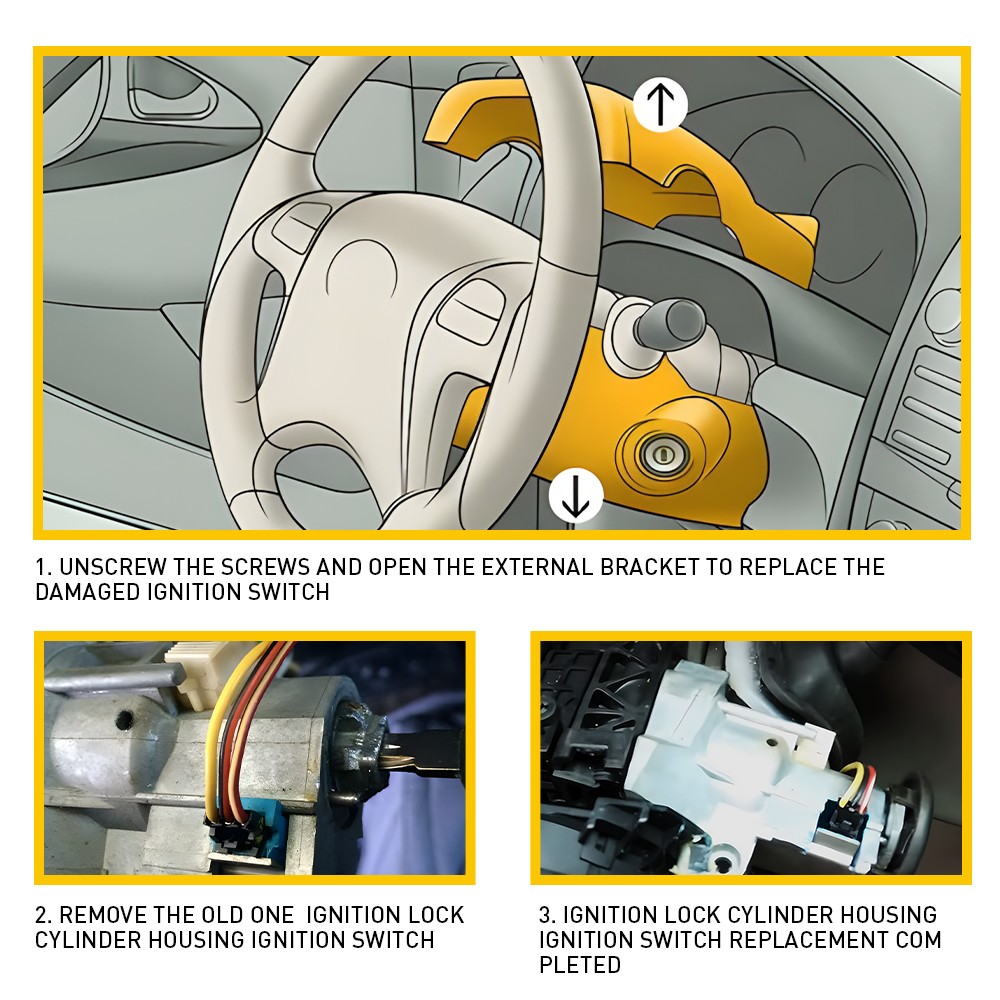 1. UNSCREW THE SCREWS AND OPEN THE EXTERNAL BRACKET TO REPLACE THE DAMAGED IGNITION SWITCH

2. REMOVE THE OLD ONE IGNITION LOCK CYLINDER HOUSING IGNITION SWITCH

3. IGNITION LOCK CYLINDER HOUSING IGNITION SWITCH REPLACEMENT COM PLETED