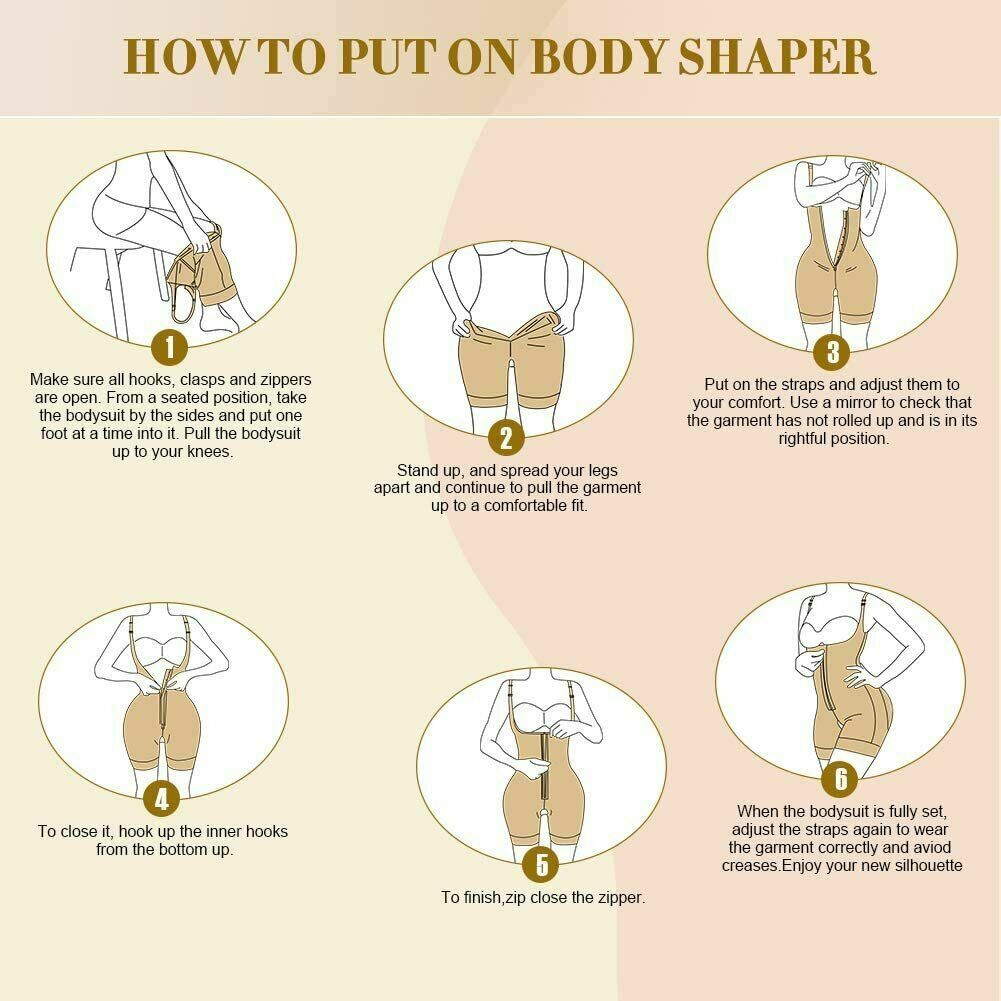 HOW TO PUT ON BODY SHAPER

1

Make sure all hooks, clasps and zippers are open. From a seated position, take the bodysuit by the sides and put one foot at a time into it. Pull the bodysuit up to your knees.

2

Stand up, and spread your legs apart and continue to pull the garment up to a comfortable fit.

3

Put on the straps and adjust them to your comfort. Use a mirror to check that the garment has not rolled up and is in its rightful position.

4

To close it, hook up the inner hooks from the bottom up.

5

To finish,zip close the zipper.

6

When the bodysuit is fully set, adjust the straps again to wear the garment correctly and aviod creases.Enjoy your new silhouette