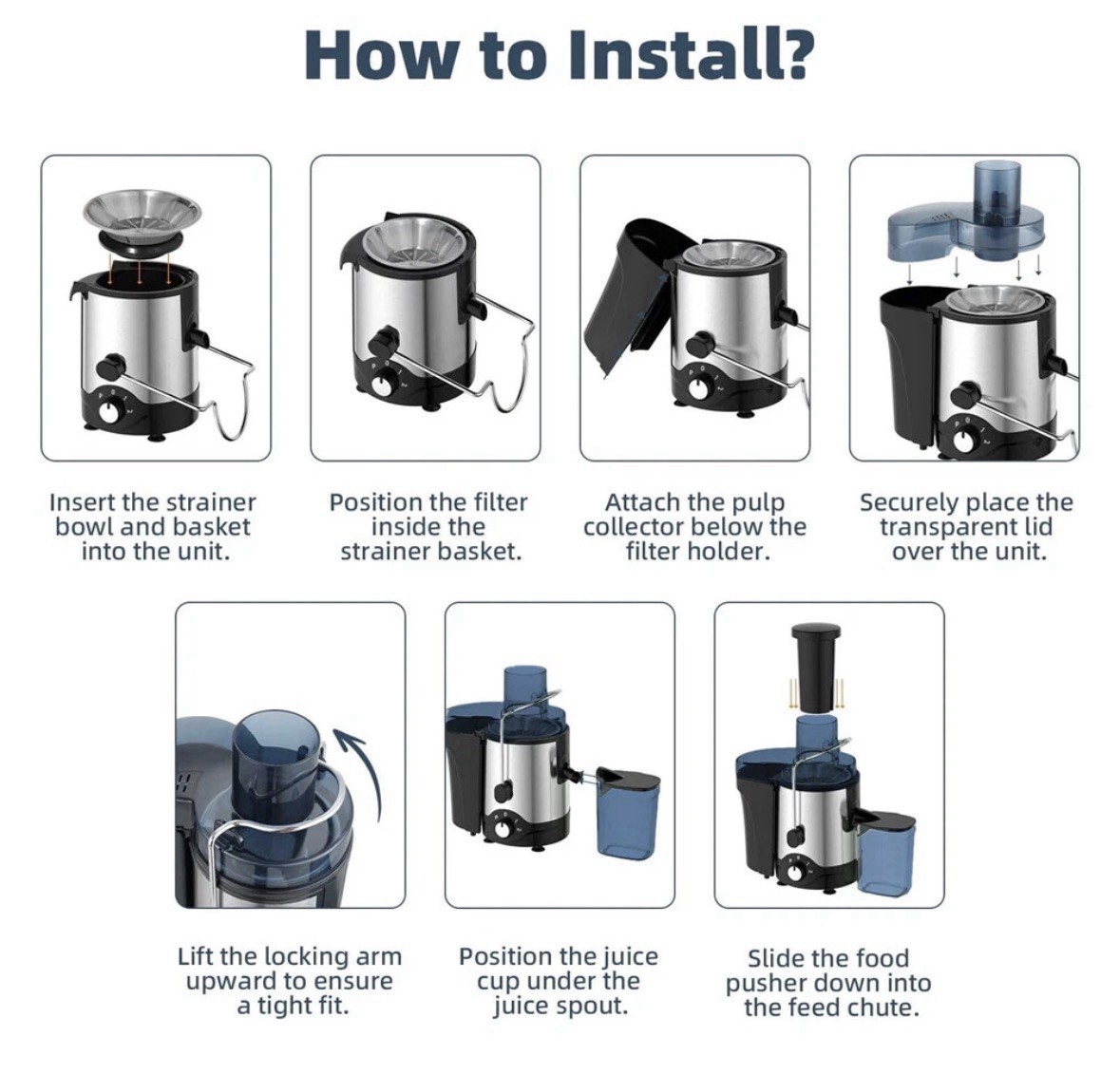 How to Install?

Insert the strainer bowl and basket into the unit.

Position the filter inside the strainer basket.

Attach the pulp collector below the filter holder.

Securely place the transparent lid over the unit.

Lift the locking arm upward to ensure a tight fit.

Position the juice cup under the juice spout.

Slide the food pusher down into the feed chute.