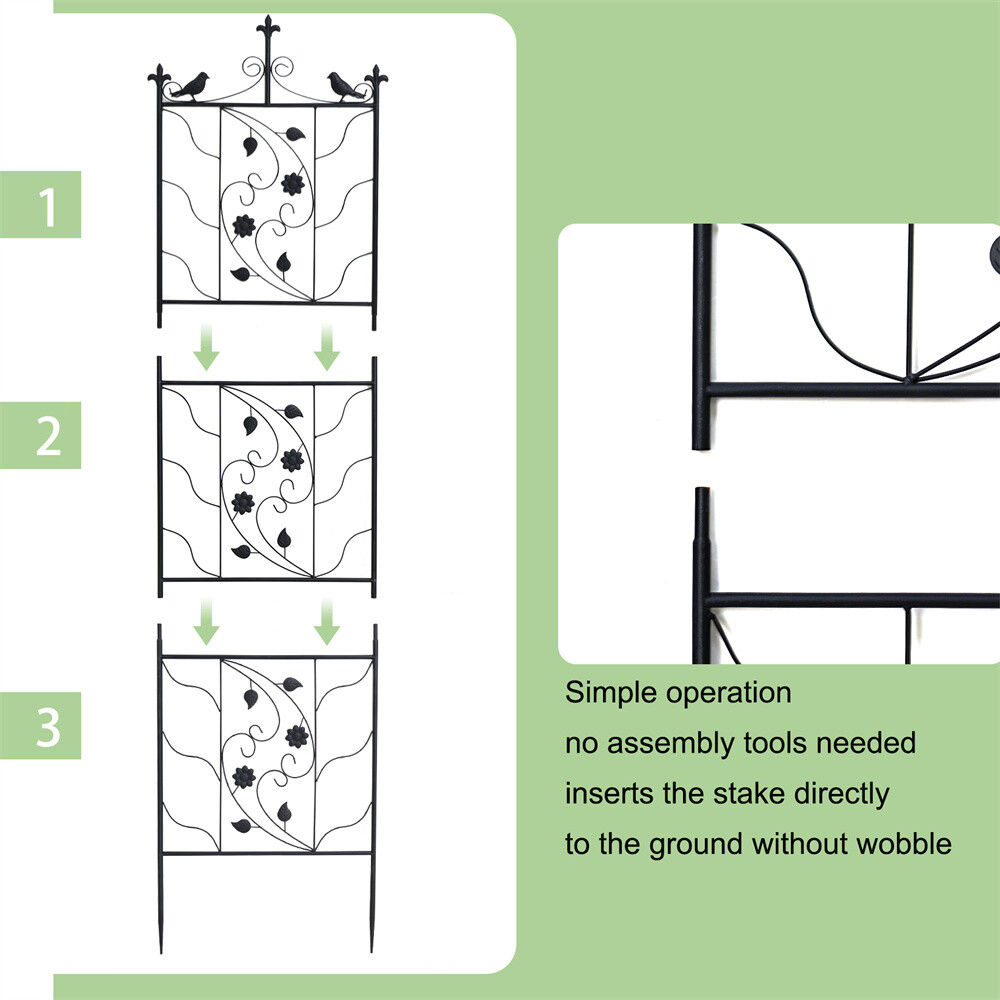 1

2

3

Simple operation
no assembly tools needed
inserts the stake directly
to the ground without wobble