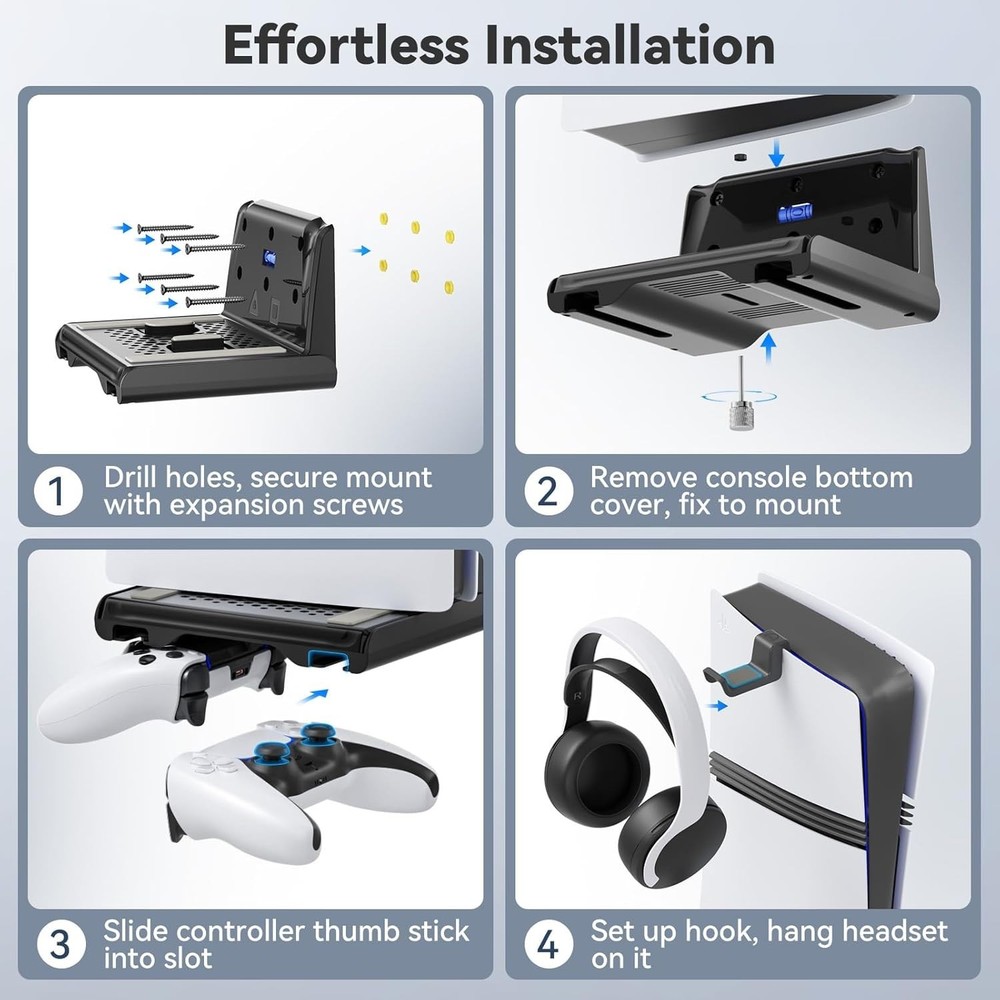 Effortless Installation

1 Drill holes, secure mount with expansion screws

2 Remove console bottom cover, fix to mount

3 Slide controller thumb stick into slot

4 Set up hook, hang headset on it