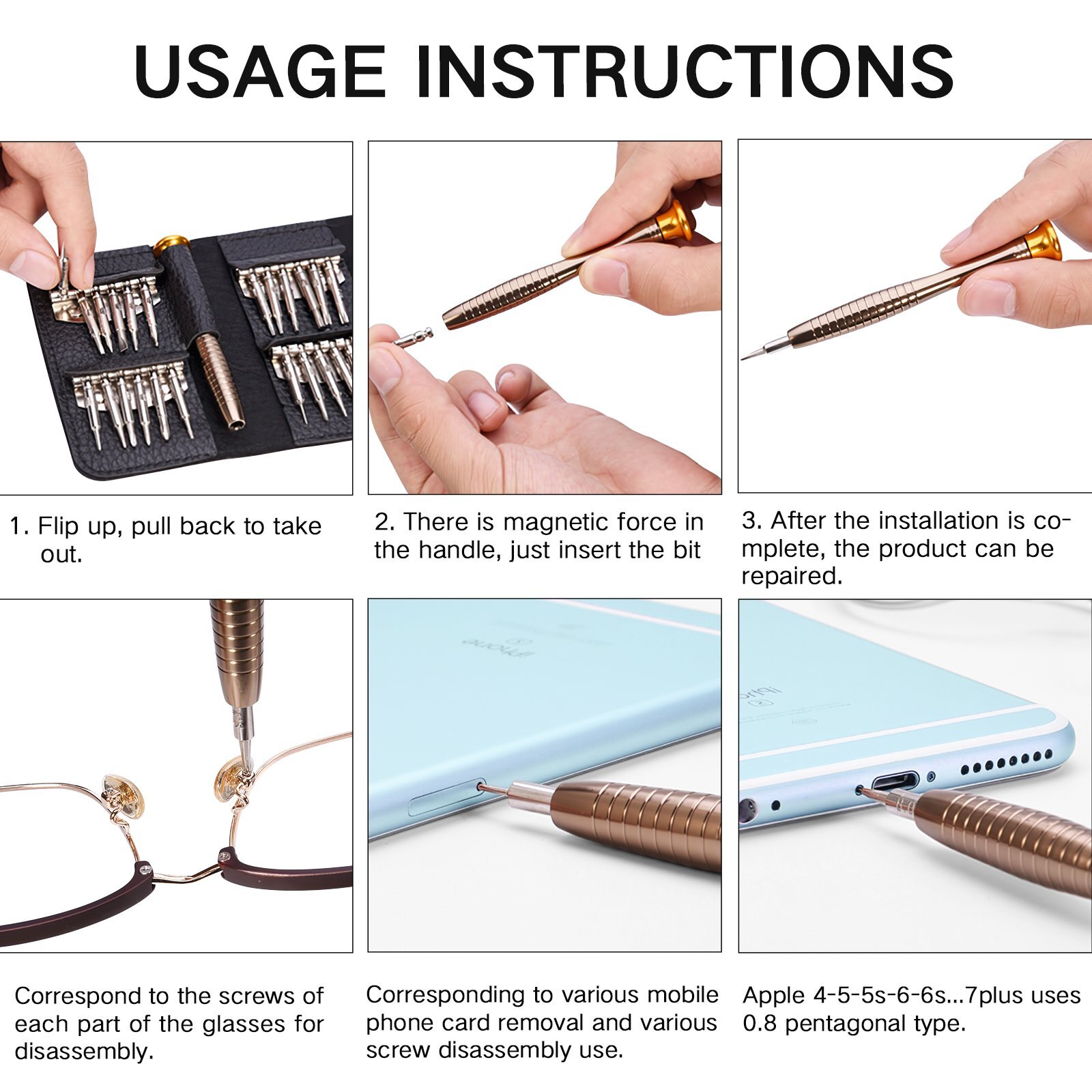 USAGE INSTRUCTIONS

1. Flip up, pull back to take out.

2. There is magnetic force in the handle, just insert the bit

3. After the installation is complete, the product can be repaired.

iPhone

iPhone

Correspond to the screws of each part of the glasses for disassembly.

Corresponding to various mobile phone card removal and various screw disassembly use.

Apple 4-5-5s-6-6s...7plus uses 0.8 pentagonal type.