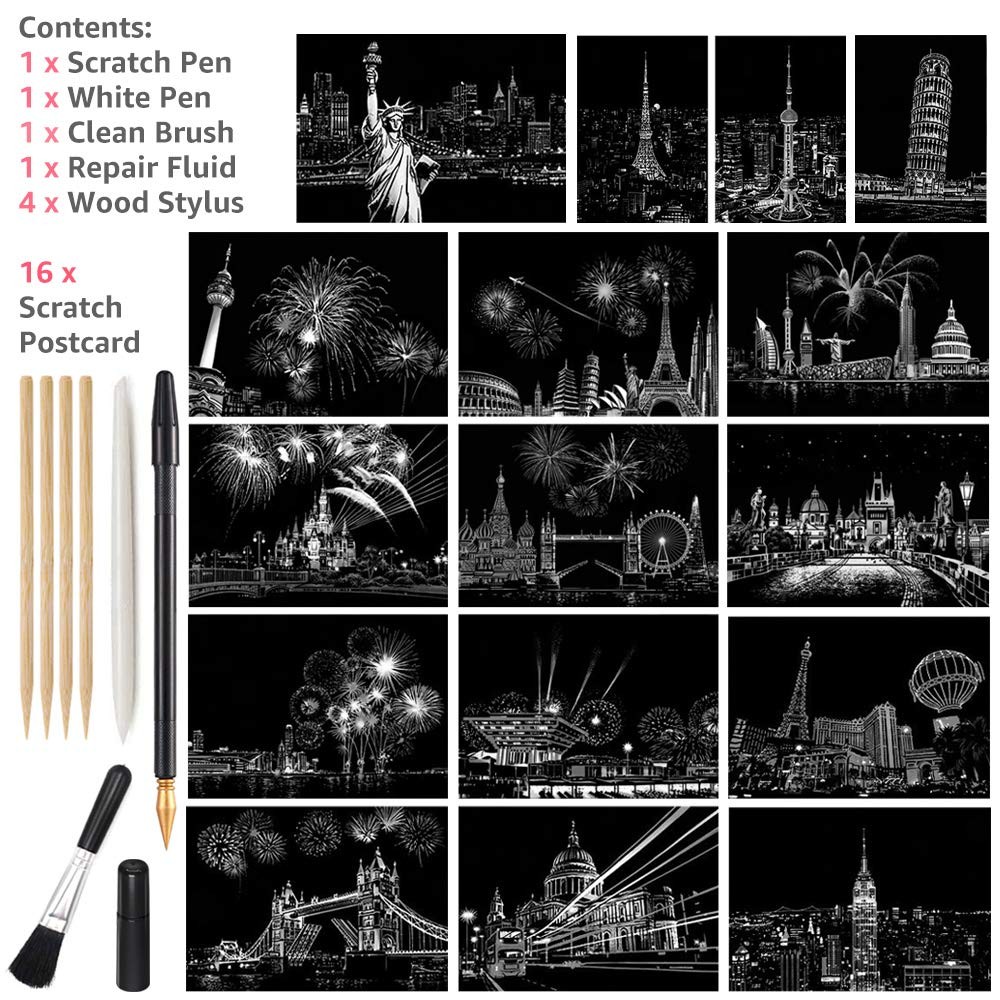 Contents:
1 x Scratch Pen
1 x White Pen
1 x Clean Brush
1 x Repair Fluid
4 x Wood Stylus

16 x Scratch Postcard