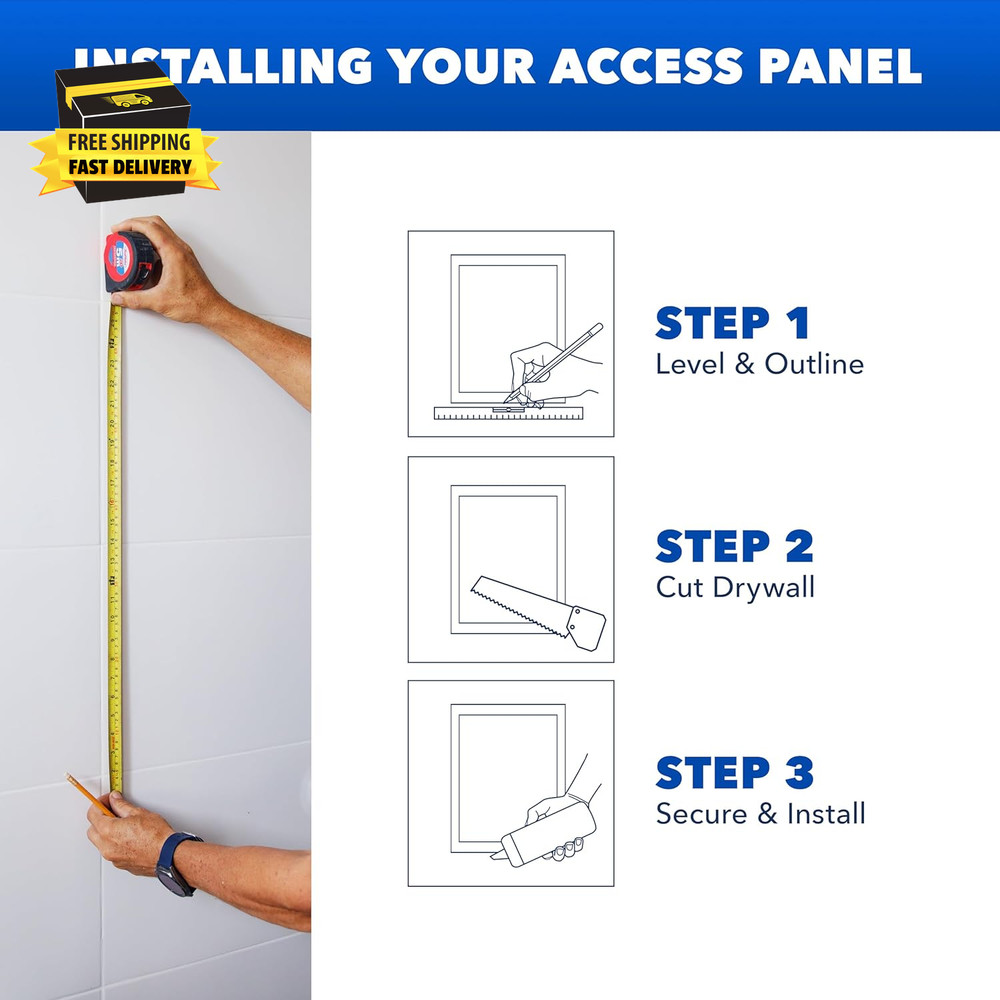 INSTALLING YOUR ACCESS PANEL

FREE SHIPPING
FAST DELIVERY

STEP 1
Level & Outline

STEP 2
Cut Drywall

STEP 3
Secure & Install