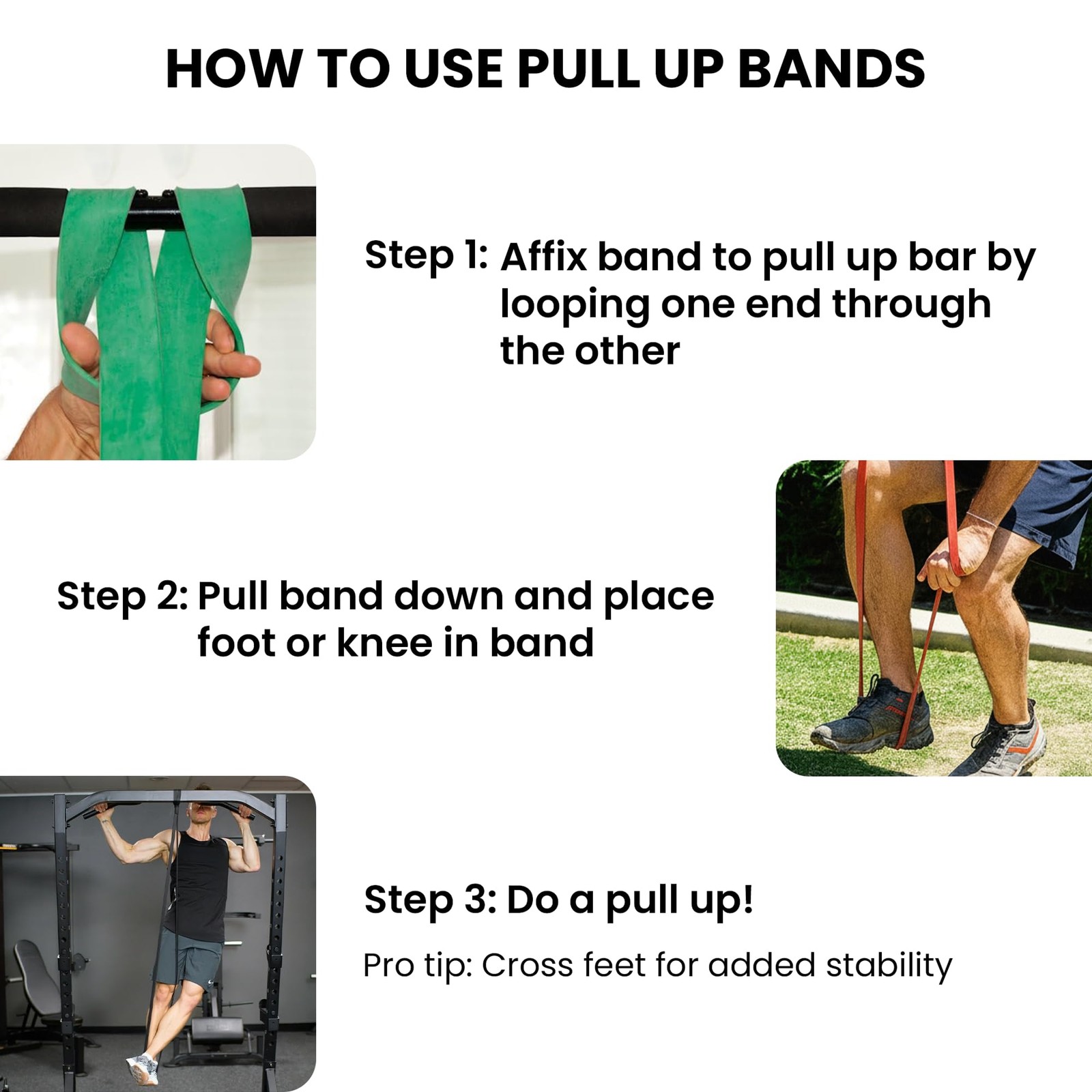 HOW TO USE PULL UP BANDS

Step 1: Affix band to pull up bar by looping one end through the other

Step 2: Pull band down and place foot or knee in band

Step 3: Do a pull up!

Pro tip: Cross feet for added stability