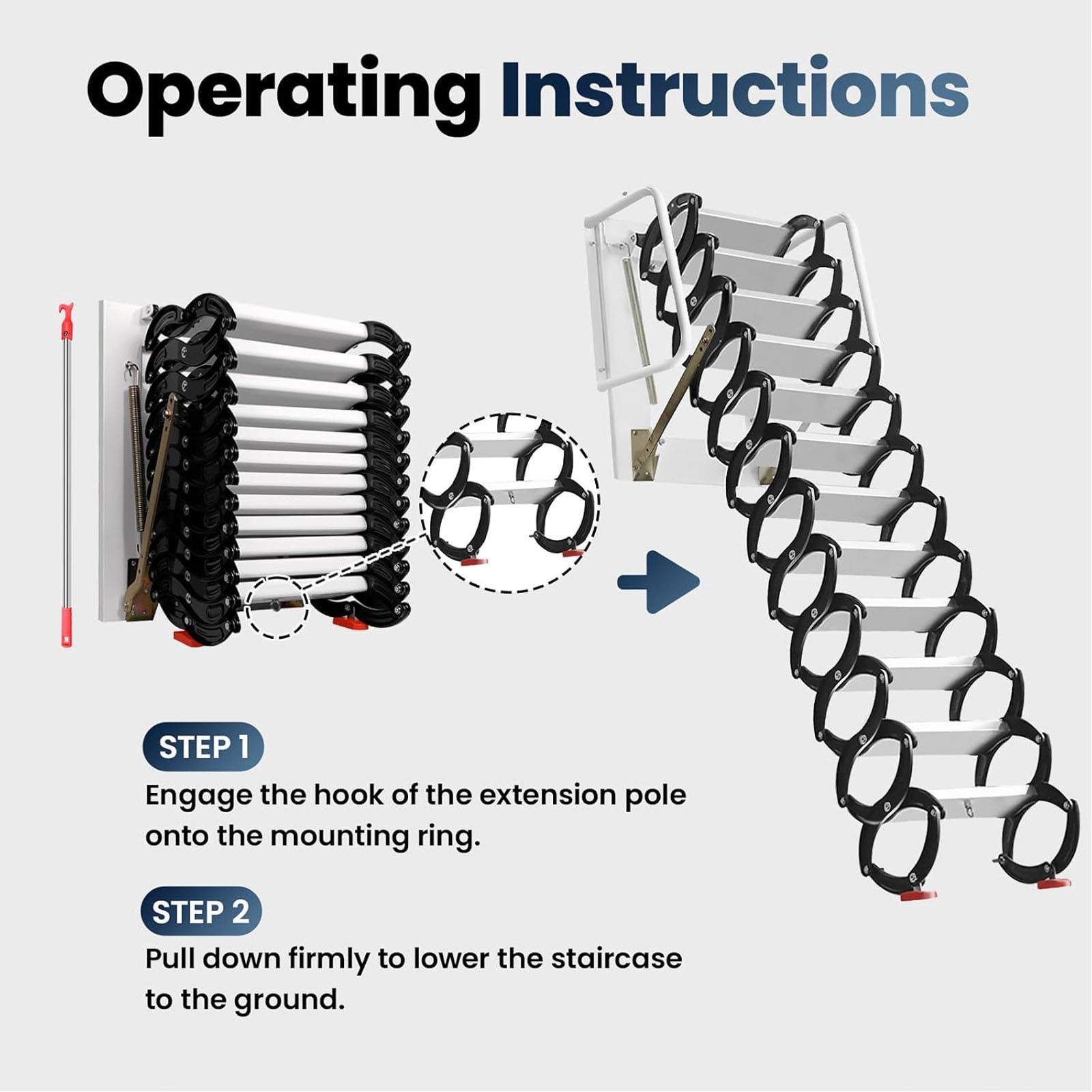 Operating Instructions

STEP 1

Engage the hook of the extension pole onto the mounting ring.

STEP 2

Pull down firmly to lower the staircase to the ground.