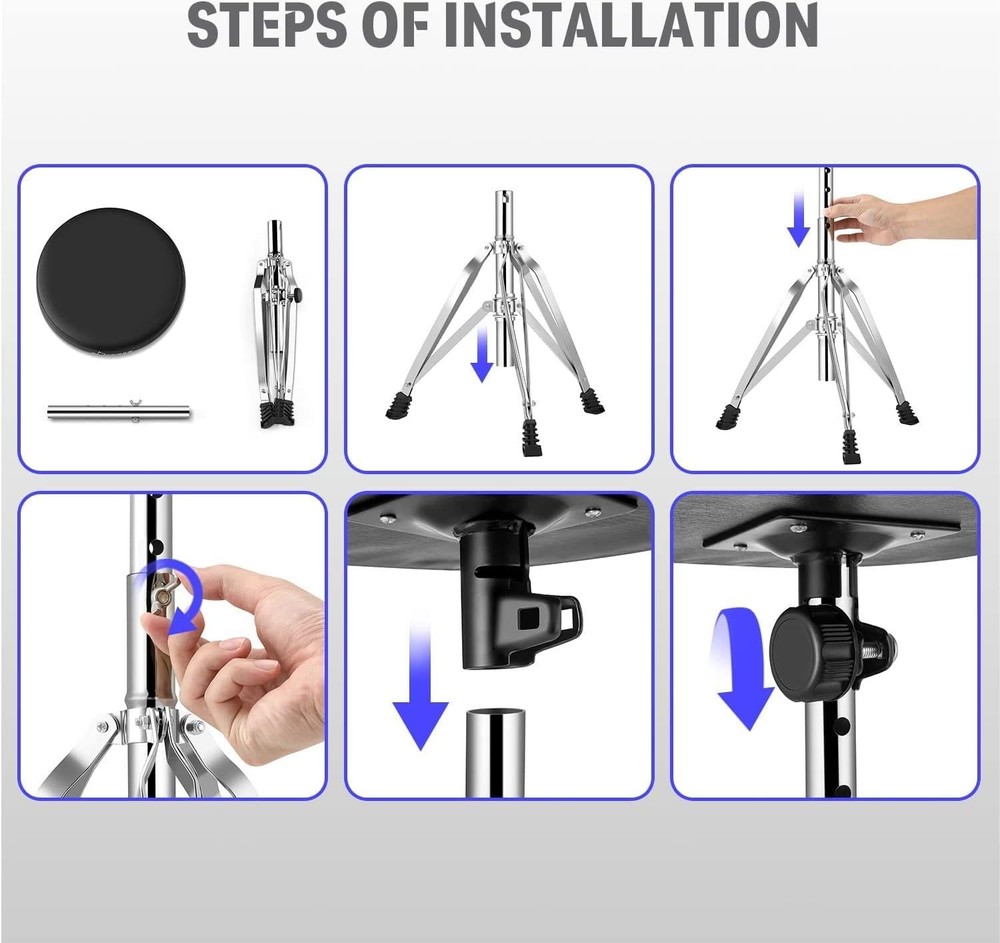 STEPS OF INSTALLATION