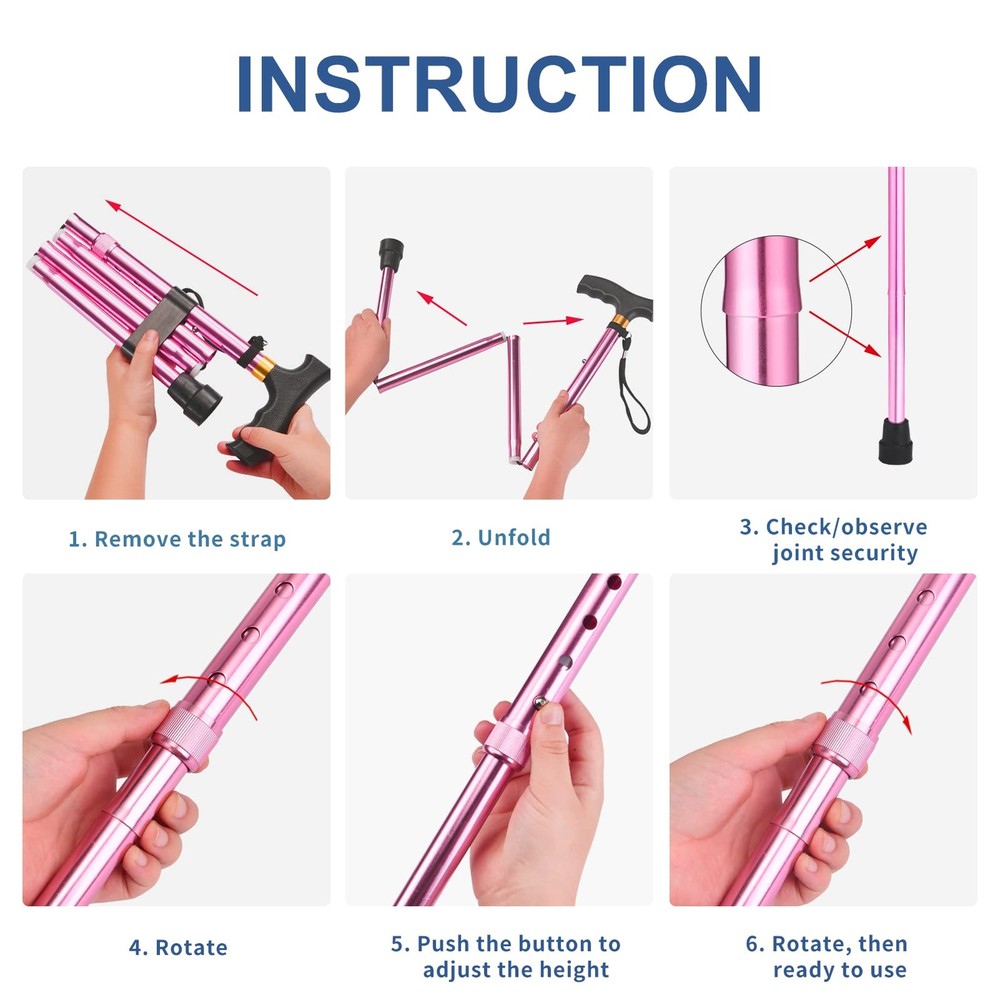 INSTRUCTION

1. Remove the strap

2. Unfold

3. Check/observe joint security

4. Rotate

5. Push the button to adjust the height

6. Rotate, then ready to use