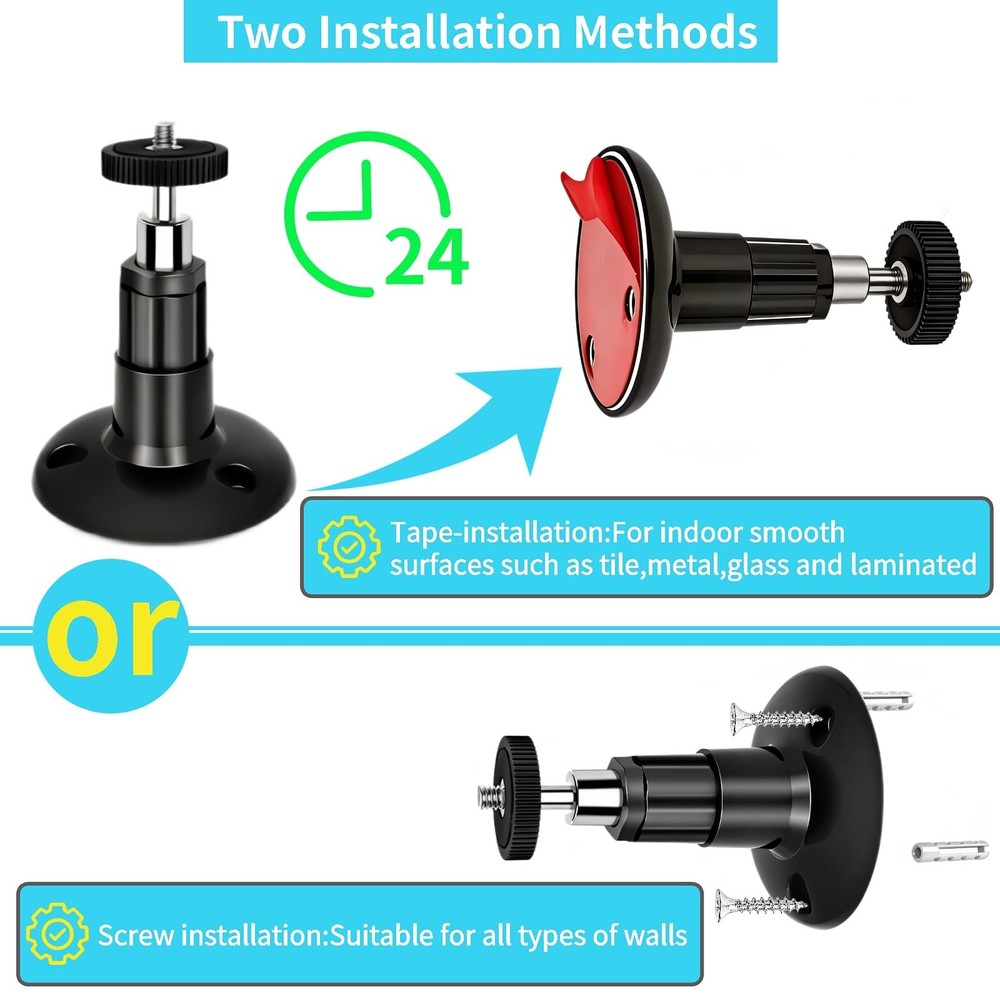 Two Installation Methods

24

Tape-installation:For indoor smooth surfaces such as tile,metal,glass and laminated

or

Screw installation:Suitable for all types of walls