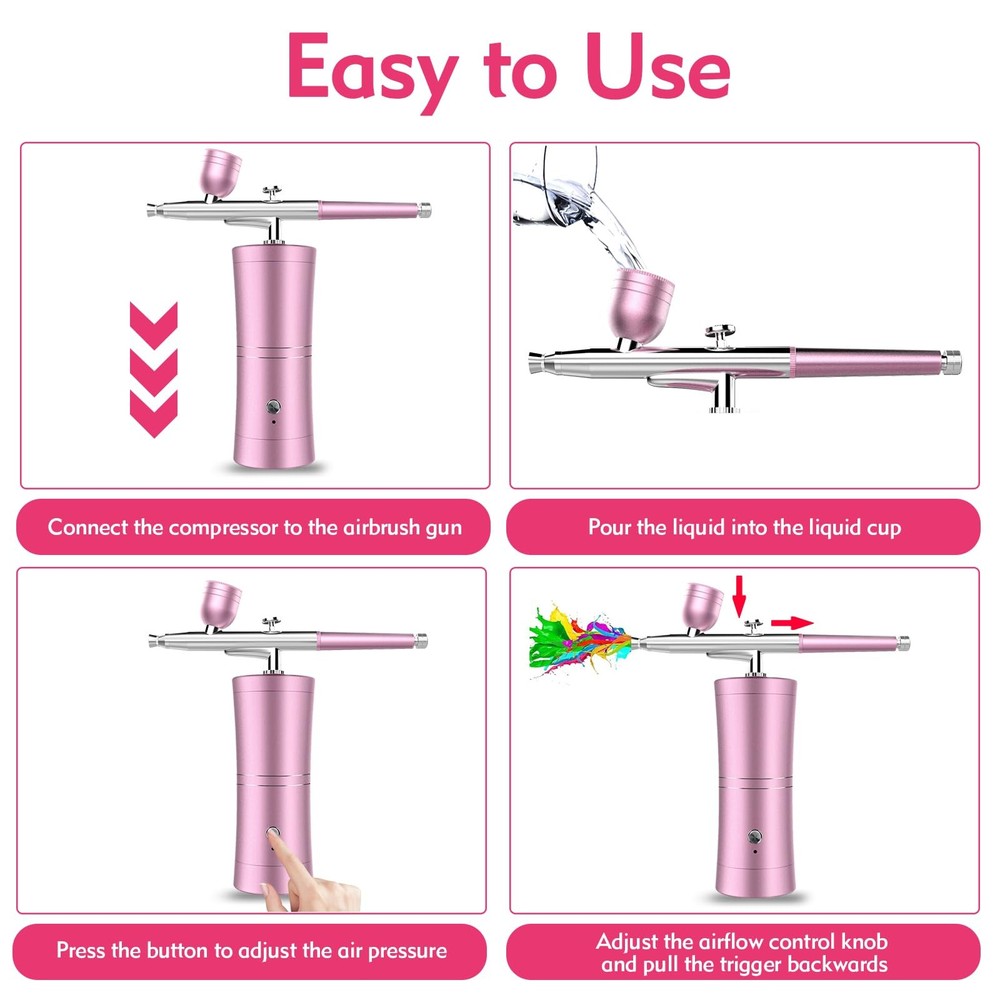 Easy to Use

Connect the compressor to the airbrush gun

Pour the liquid into the liquid cup

Press the button to adjust the air pressure

Adjust the airflow control knob and pull the trigger backwards