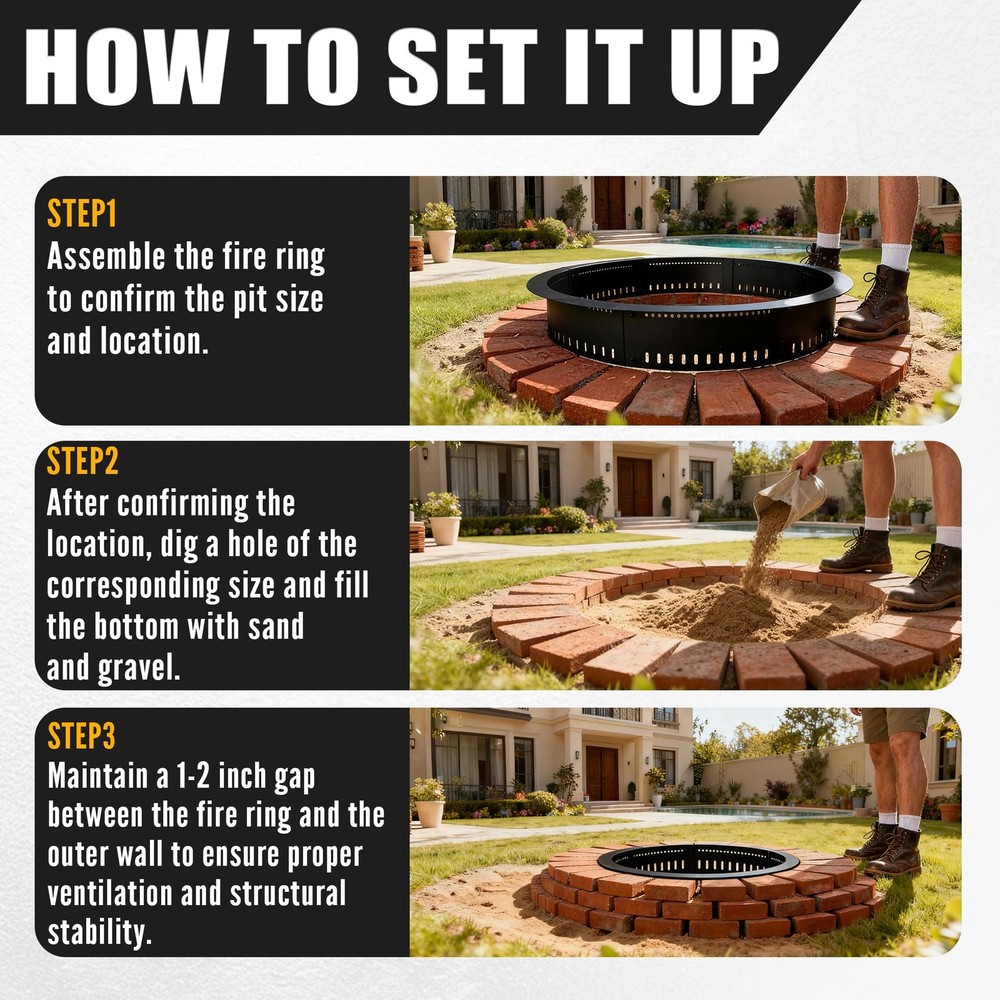 HOW TO SET IT UP

STEP1
Assemble the fire ring to confirm the pit size and location.

STEP2
After confirming the location, dig a hole of the corresponding size and fill the bottom with sand and gravel.

STEP3
Maintain a 1-2 inch gap between the fire ring and the outer wall to ensure proper ventilation and structural stability.