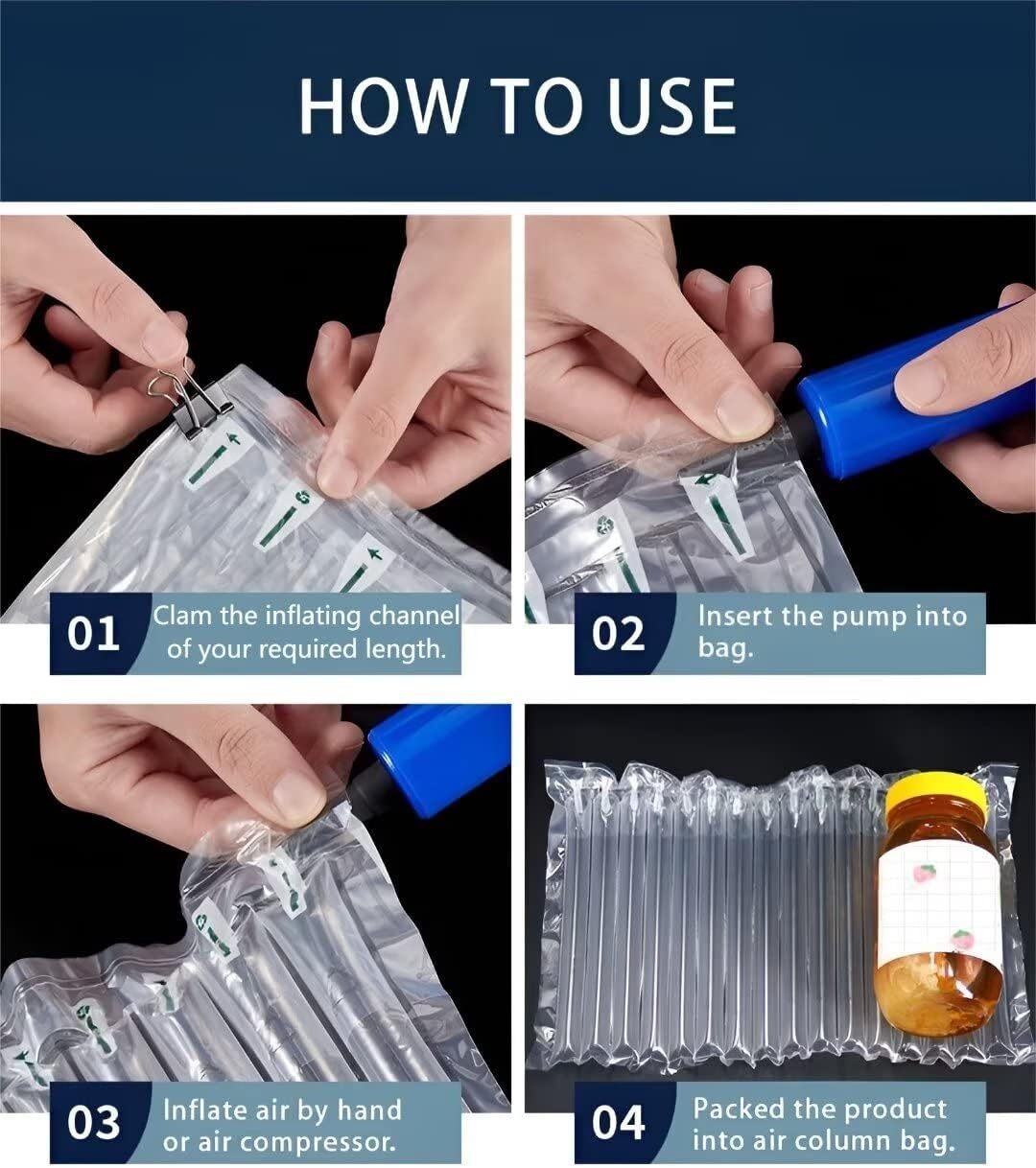 HOW TO USE

01 Clam the inflating channel of your required length.

02 Insert the pump into bag.

03 Inflate air by hand or air compressor.

04 Packed the product into air column bag.