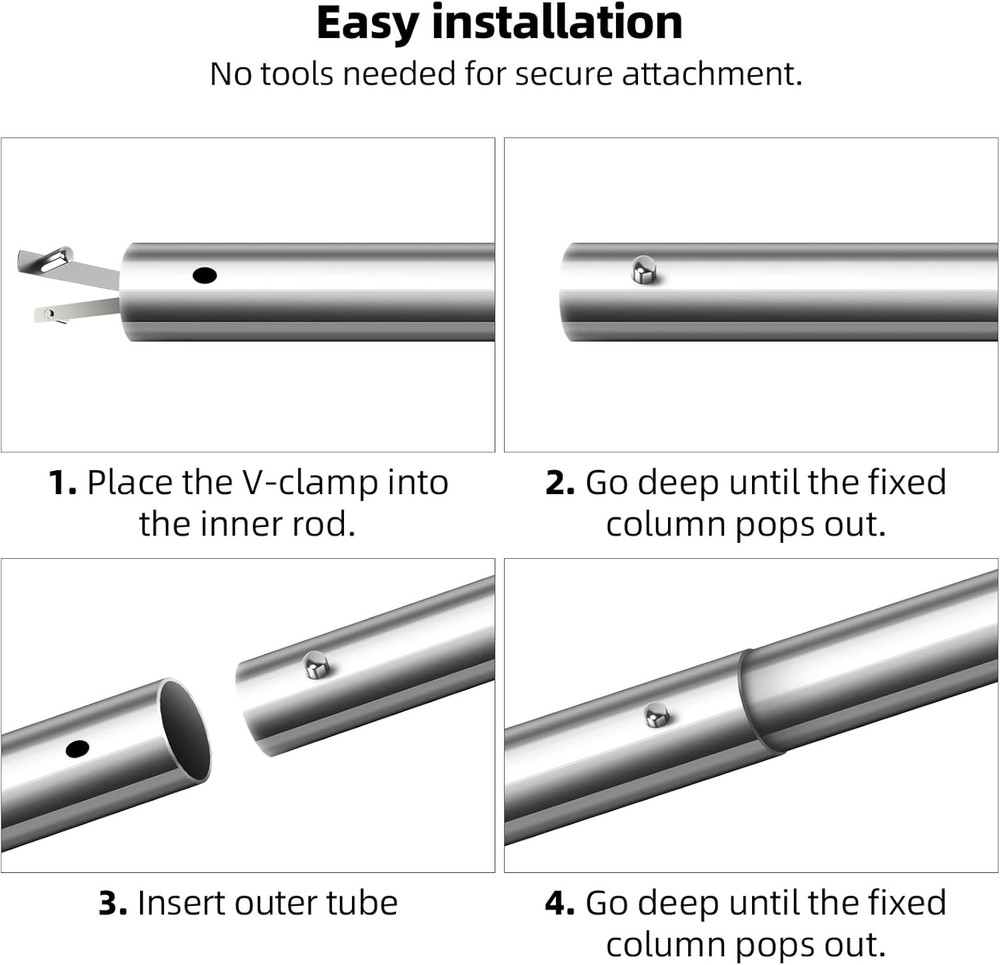 Easy installation

No tools needed for secure attachment.

1. Place the V-clamp into the inner rod.

2. Go deep until the fixed column pops out.

3. Insert outer tube

4. Go deep until the fixed column pops out.