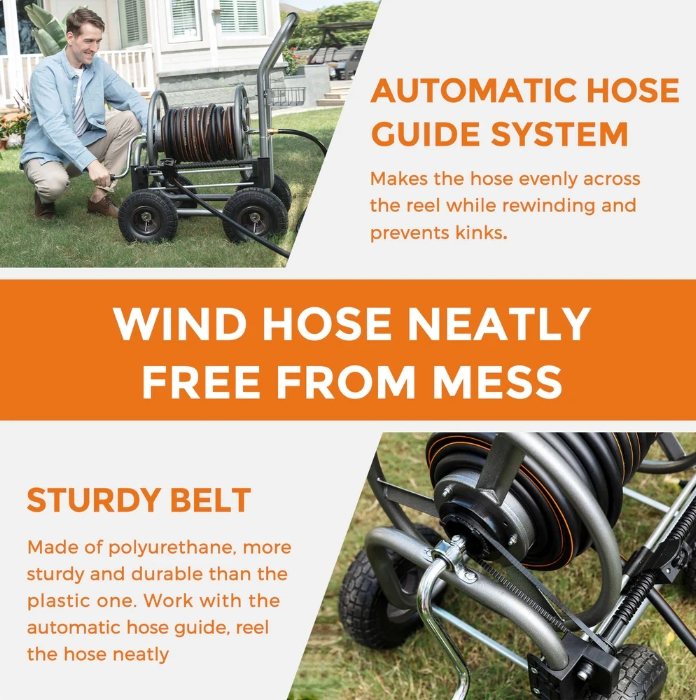 AUTOMATIC HOSE GUIDE SYSTEM

Makes the hose evenly across the reel while rewinding and prevents kinks.

WIND HOSE NEATLY FREE FROM MESS

STURDY BELT

Made of polyurethane, more sturdy and durable than the plastic one. Work with the automatic hose guide, reel the hose neatly