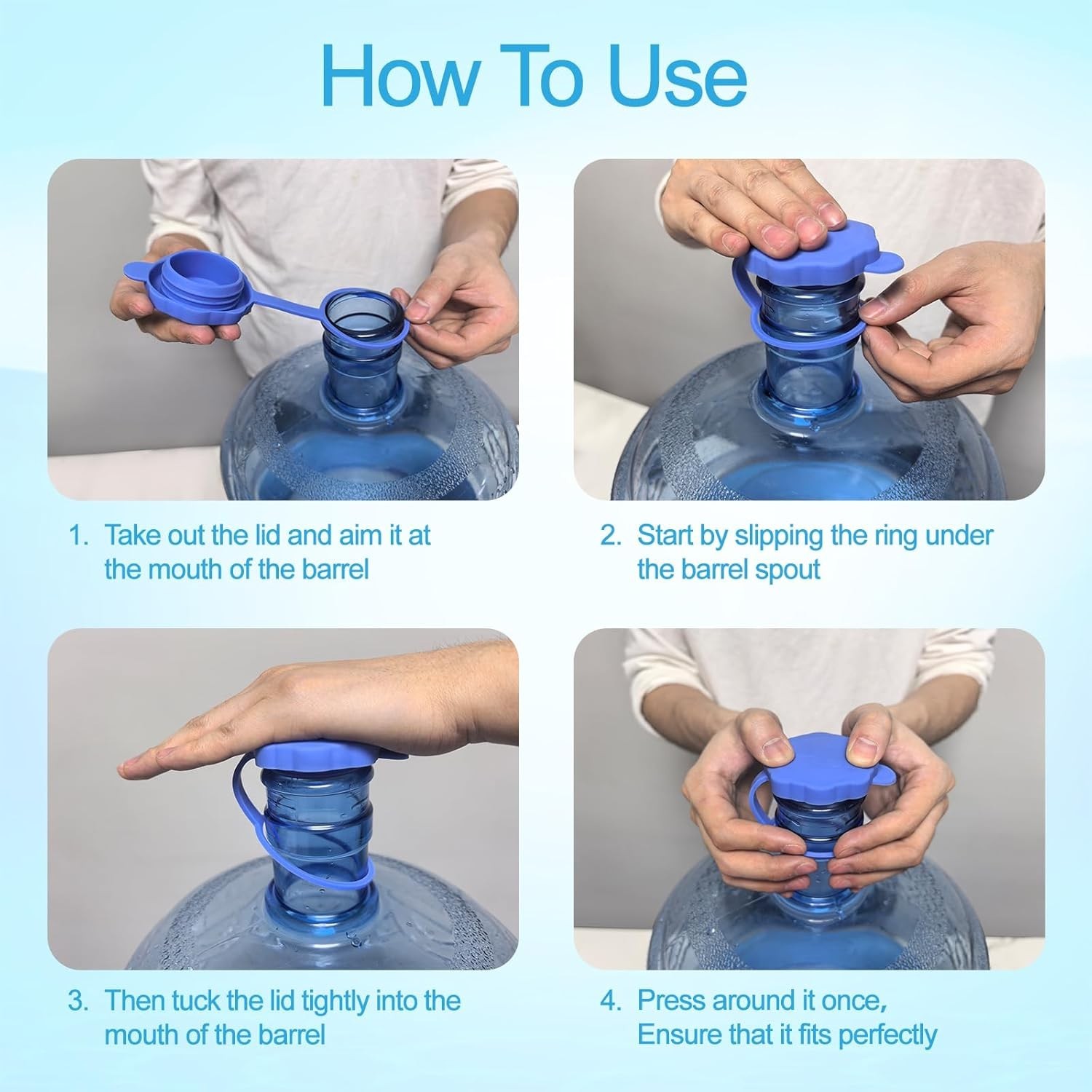 How To Use

1. Take out the lid and aim it at the mouth of the barrel

2. Start by slipping the ring under the barrel spout

3. Then tuck the lid tightly into the mouth of the barrel

4. Press around it once, Ensure that it fits perfectly