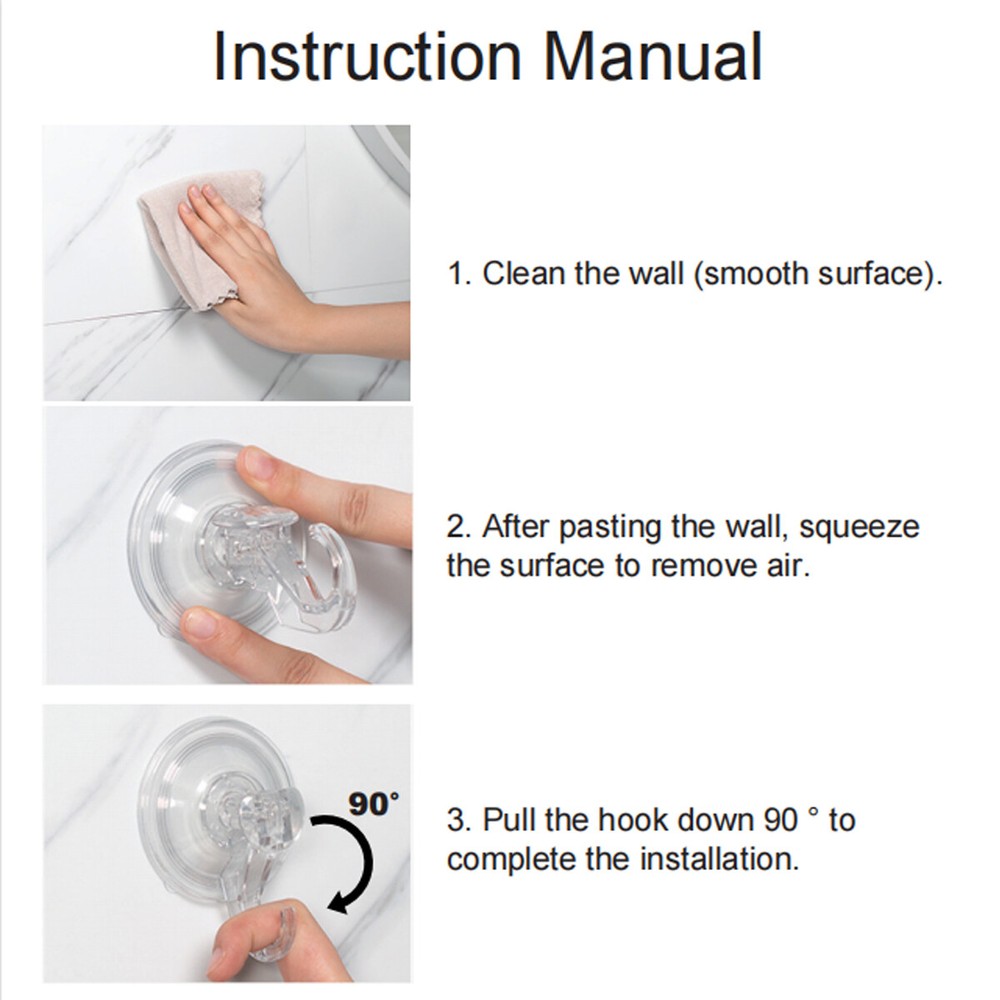 Instruction Manual

1. Clean the wall (smooth surface).

2. After pasting the wall, squeeze the surface to remove air.

90°

3. Pull the hook down 90 ° to complete the installation.