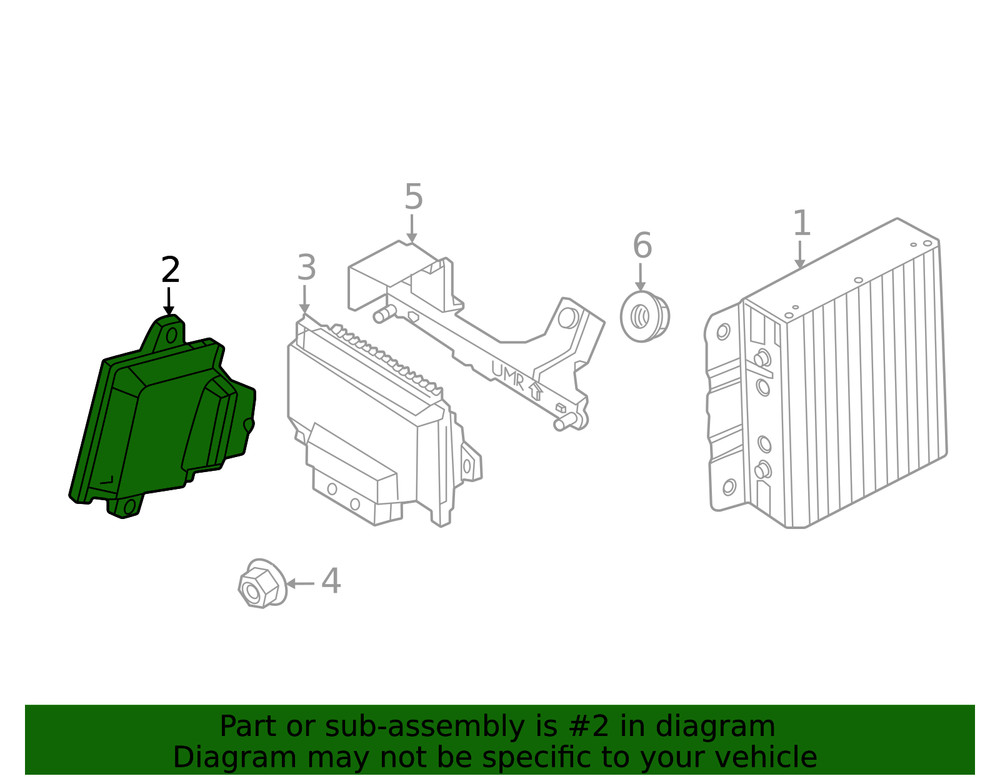 5
6
1
2
3
UMR
4

Part or sub-assembly is #2 in diagram
Diagram may not be specific to your vehicle