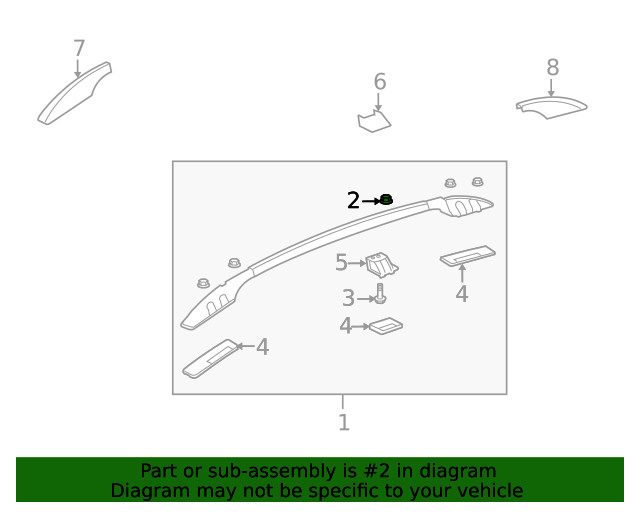 7
6
8
2
5
4
3
4
4
1

Part or sub-assembly is #2 in diagram
Diagram may not be specific to your vehicle