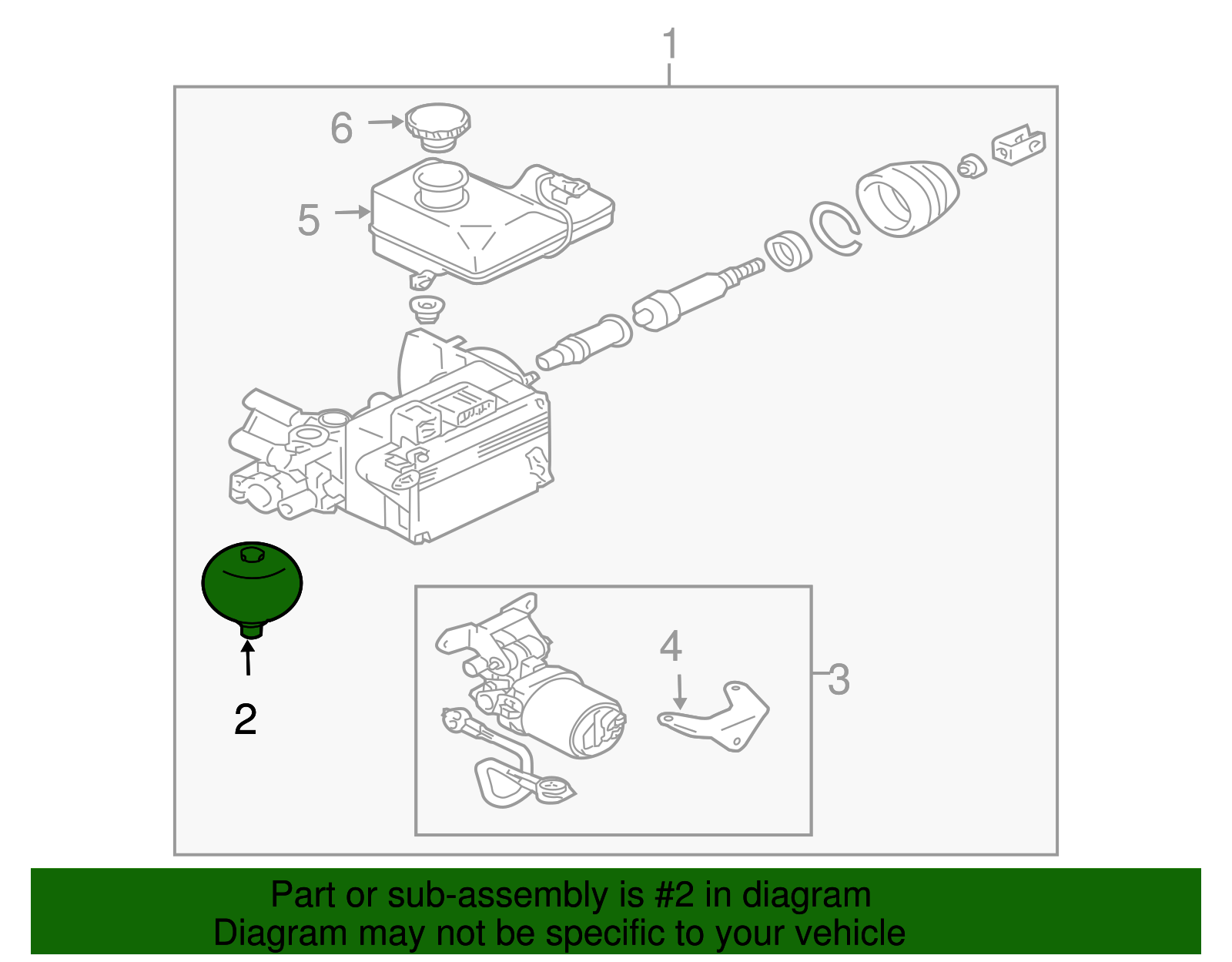 1
6
5
2
4
3

Part or sub-assembly is #2 in diagram
Diagram may not be specific to your vehicle