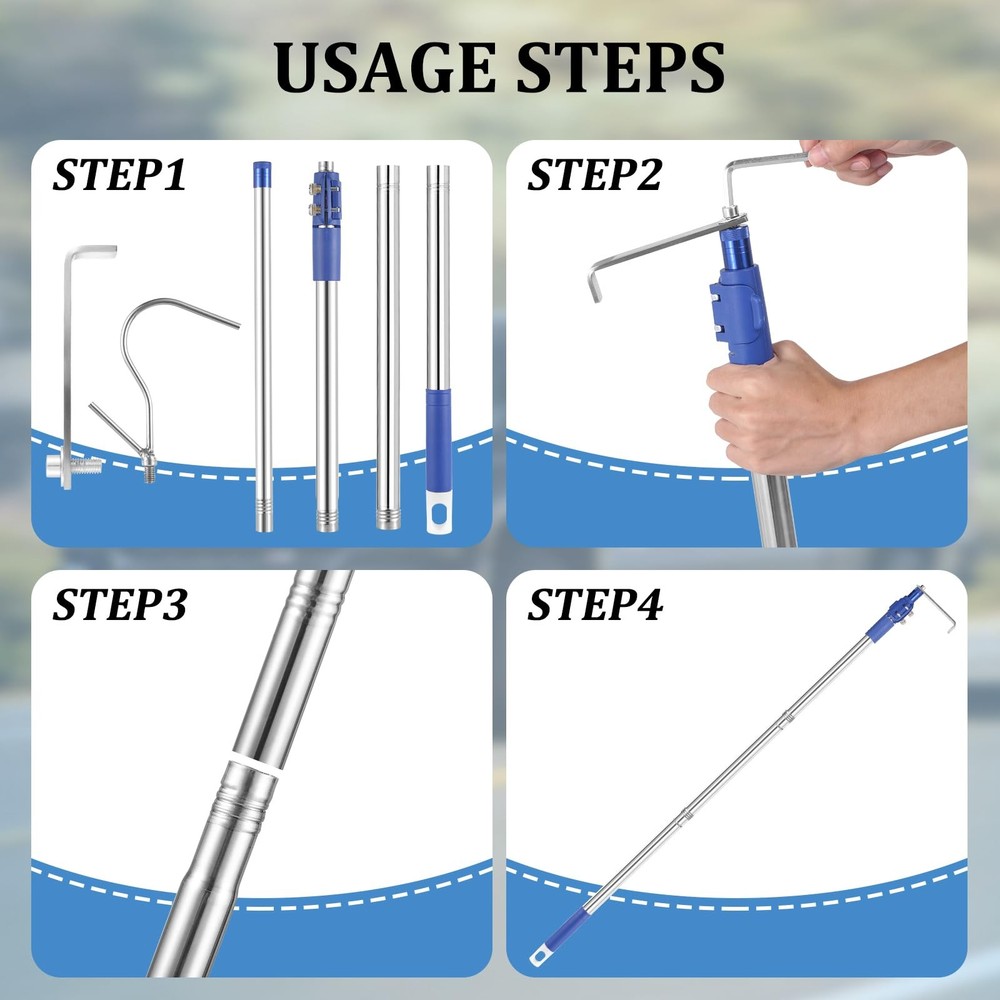 USAGE STEPS

STEP1

STEP2

STEP3

STEP4