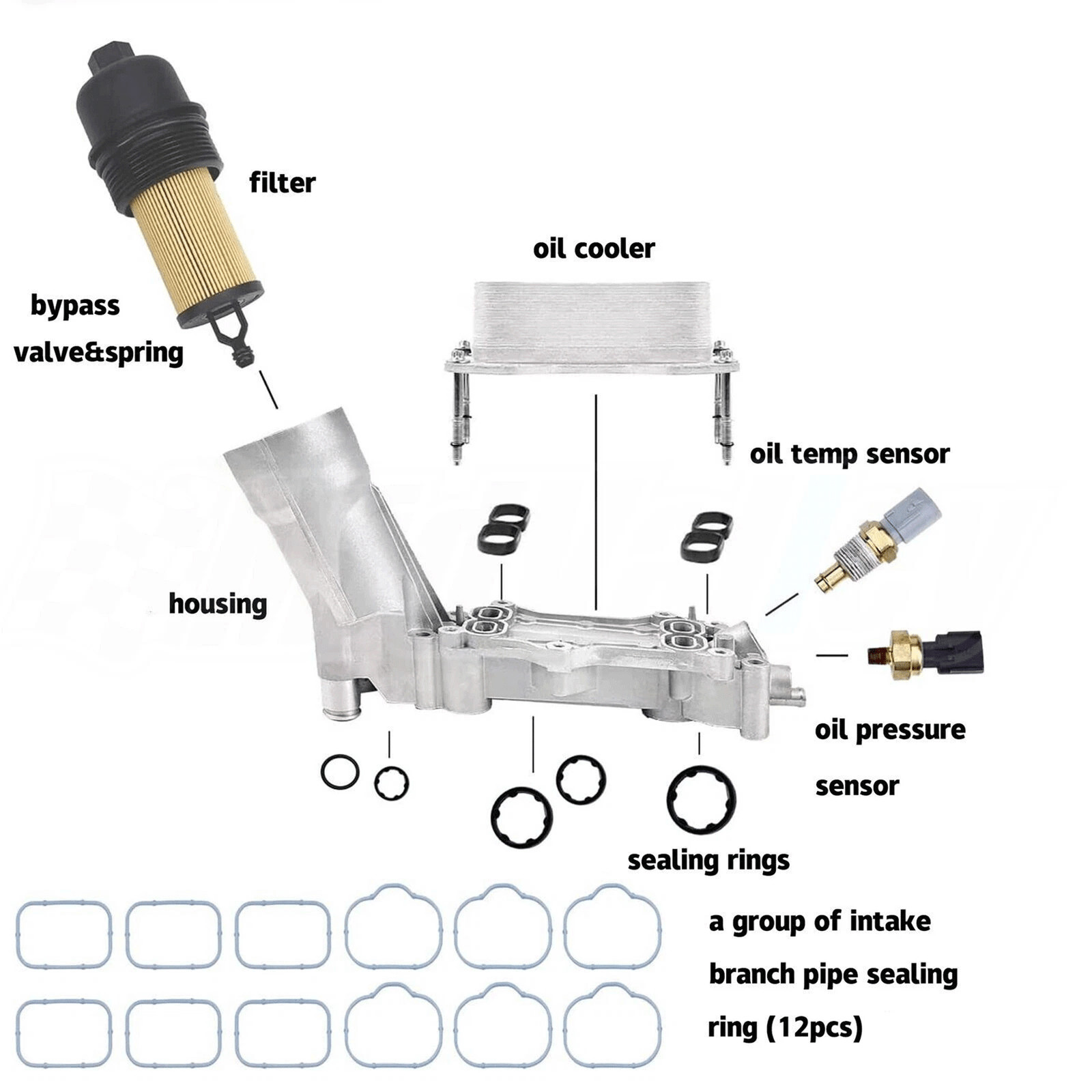 filter

oil cooler

bypass valve&spring

oil temp sensor

housing

oil pressure sensor

sealing rings

a group of intake branch pipe sealing ring (12pcs)