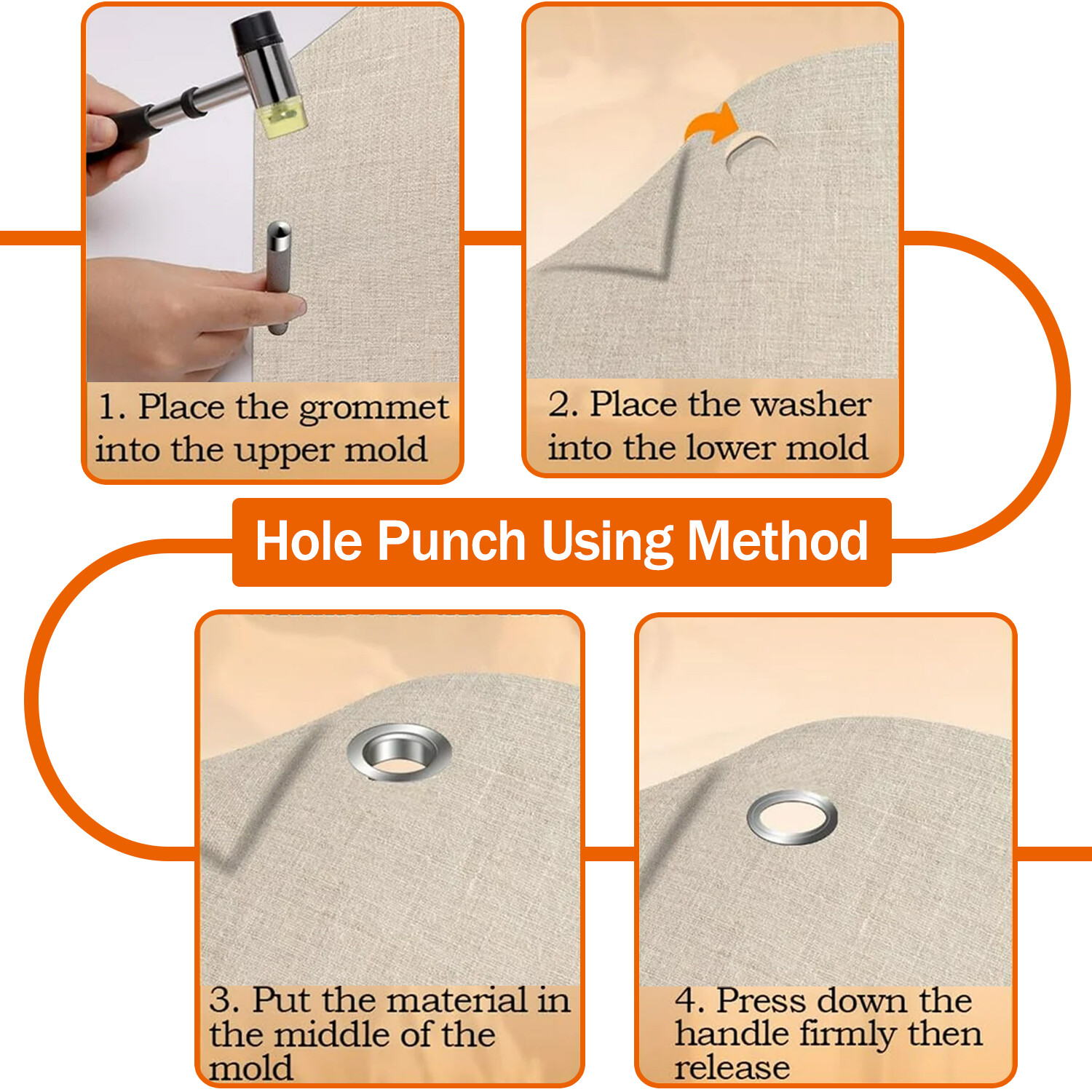 1. Place the grommet into the upper mold

2. Place the washer into the lower mold

Hole Punch Using Method

3. Put the material in the middle of the mold

4. Press down the handle firmly then release