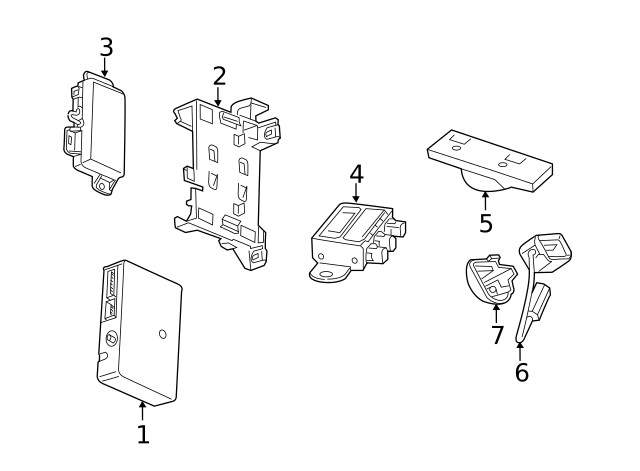 3
2
4
5
7
6
1