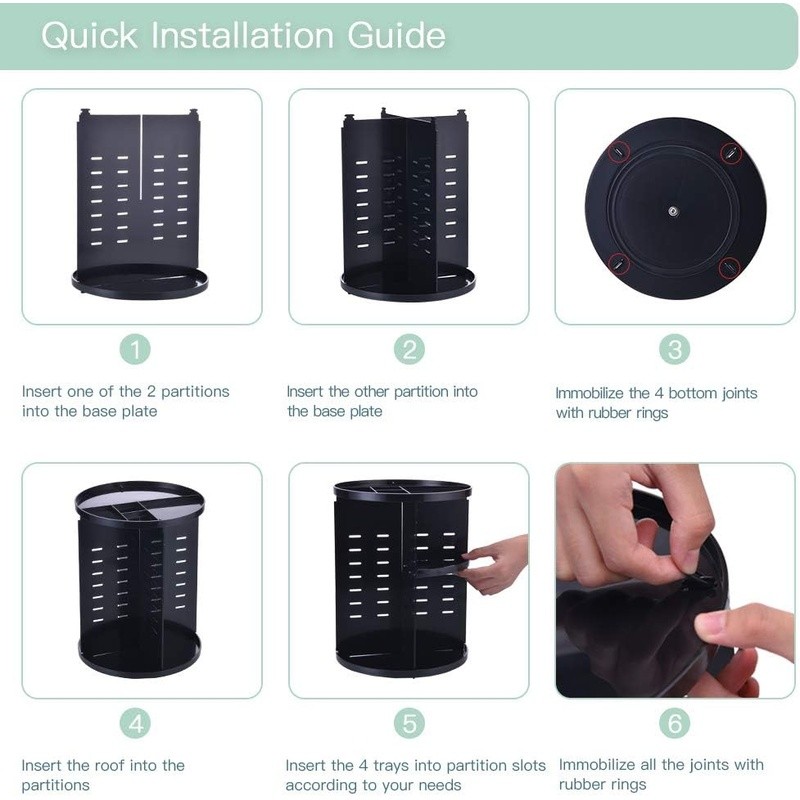 Quick Installation Guide

1

Insert one of the 2 partitions into the base plate

2

Insert the other partition into the base plate

3

Immobilize the 4 bottom joints with rubber rings

4

Insert the roof into the partitions

5

Insert the 4 trays into partition slots according to your needs

6

Immobilize all the joints with rubber rings