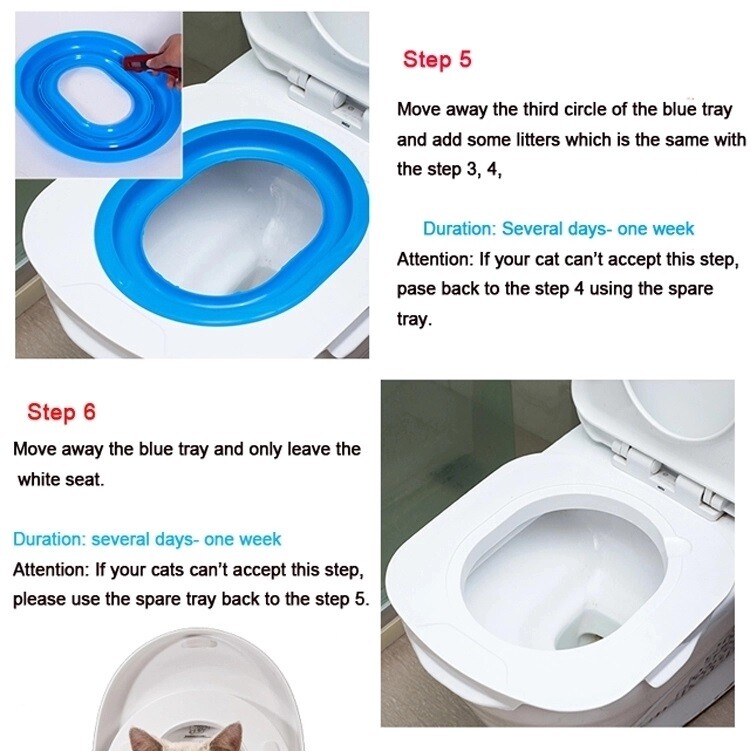 Step 5

Move away the third circle of the blue tray and add some litters which is the same with the step 3, 4,

Duration: Several days- one week

Attention: If your cat can't accept this step, pase back to the step 4 using the spare tray.

Step 6

Move away the blue tray and only leave the white seat.

Duration: several days- one week

Attention: If your cats can't accept this step, please use the spare tray back to the step 5.