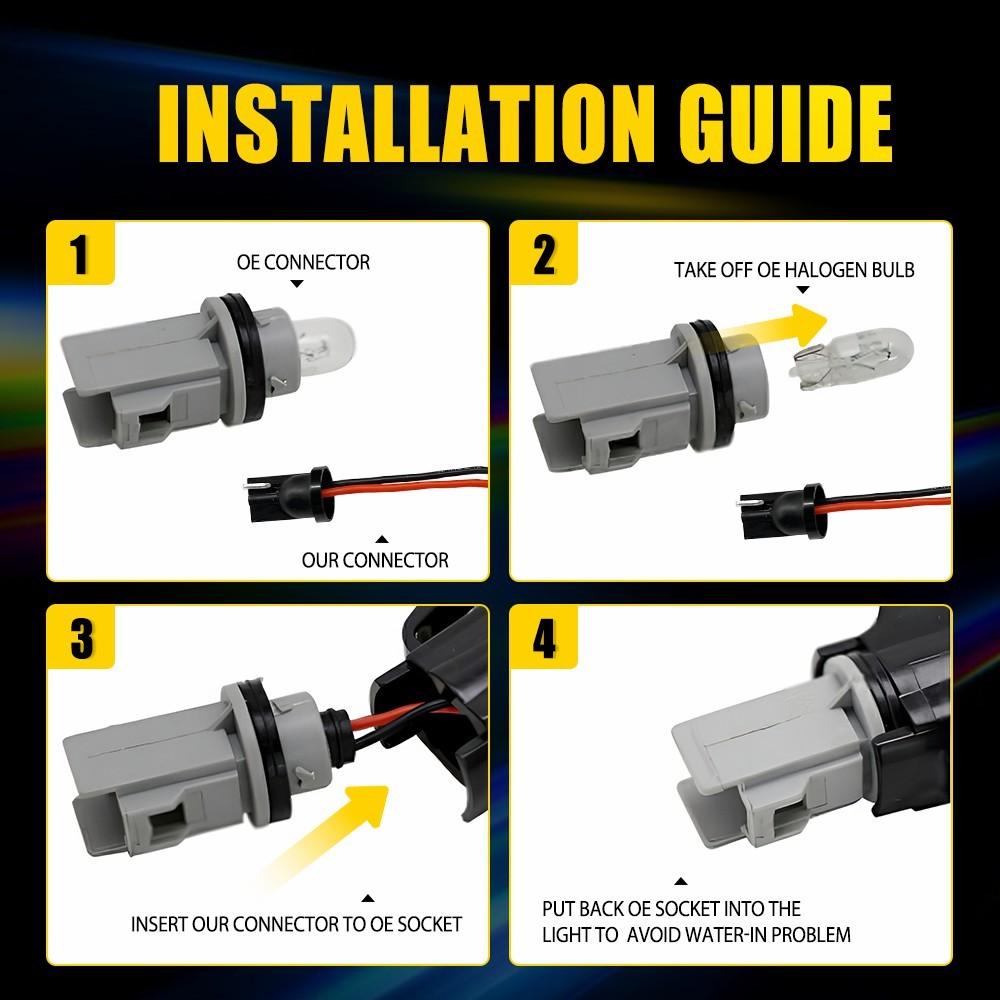 INSTALLATION GUIDE

1

OE CONNECTOR

OUR CONNECTOR

2

TAKE OFF OE HALOGEN BULB

3

INSERT OUR CONNECTOR TO OE SOCKET

4

PUT BACK OE SOCKET INTO THE LIGHT TO AVOID WATER-IN PROBLEM